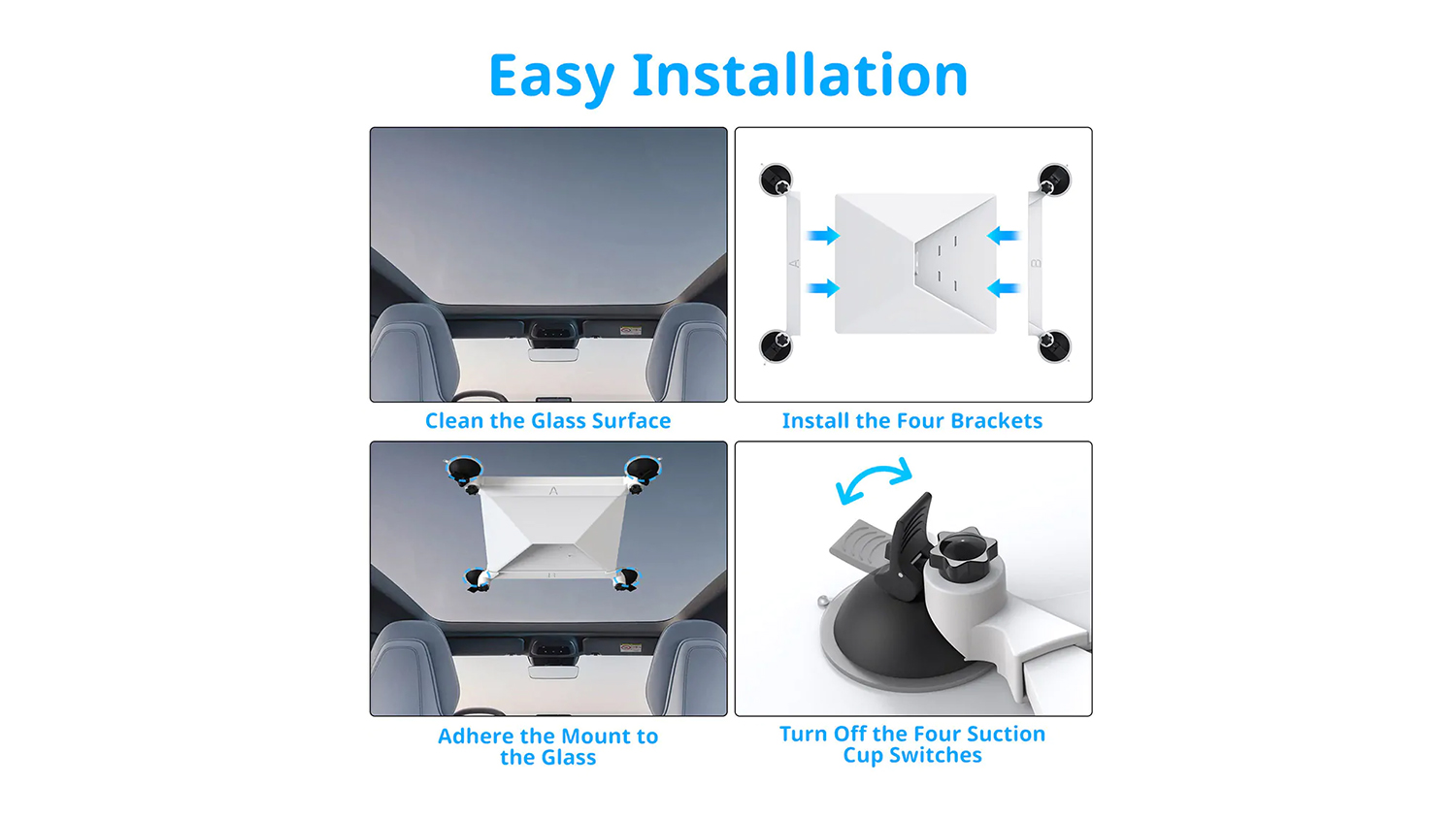 Easy Installation

A

B

Clean the Glass Surface

Install the Four Brackets

Adhere the Mount to the Glass

Turn Off the Four Suction Cup Switches