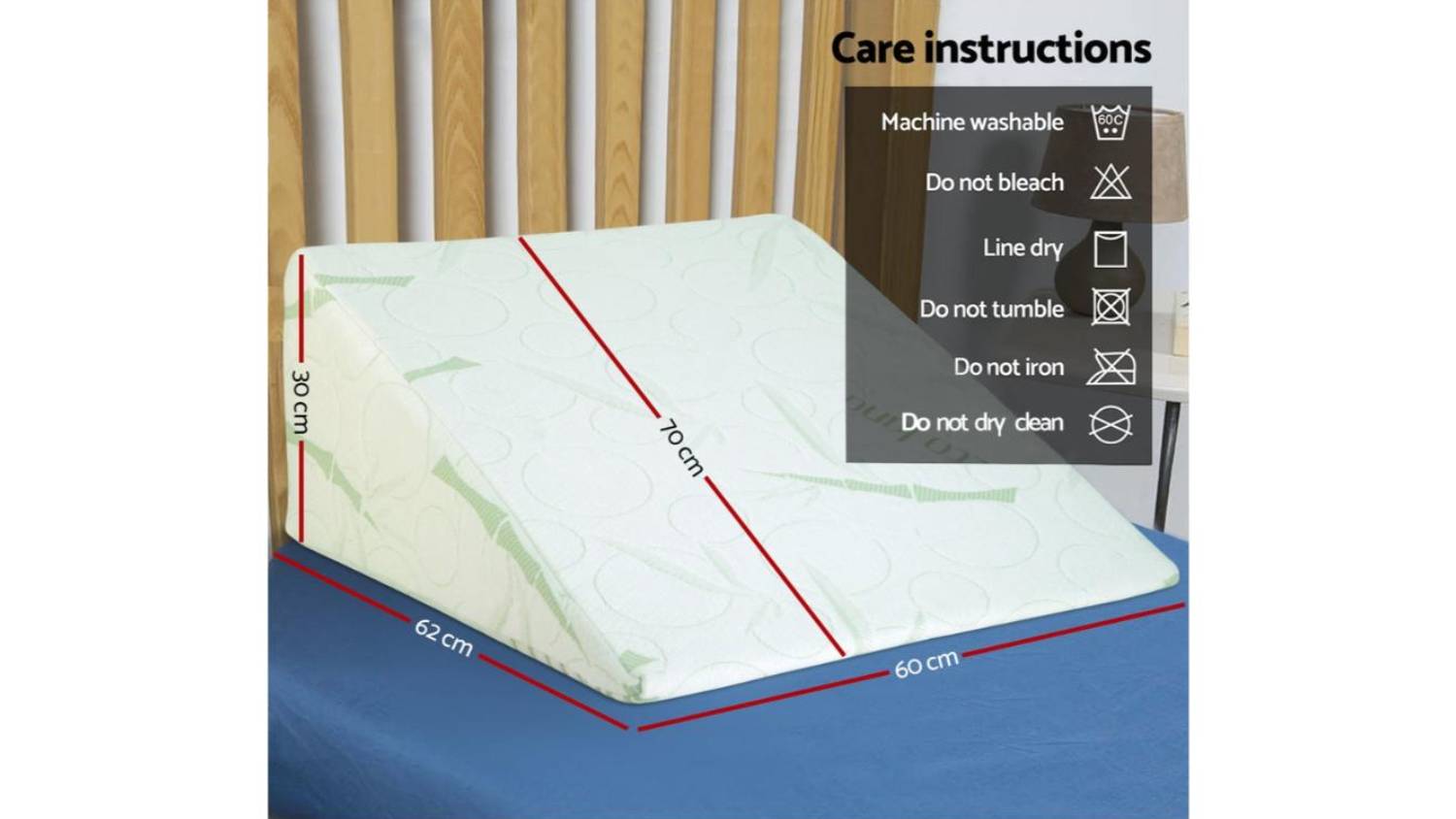 Care instructions

Machine washable 60C

Do not bleach

Line dry

Do not tumble

Do not iron

Do not dry clean

30 cm

70 cm

62 cm

60 cm