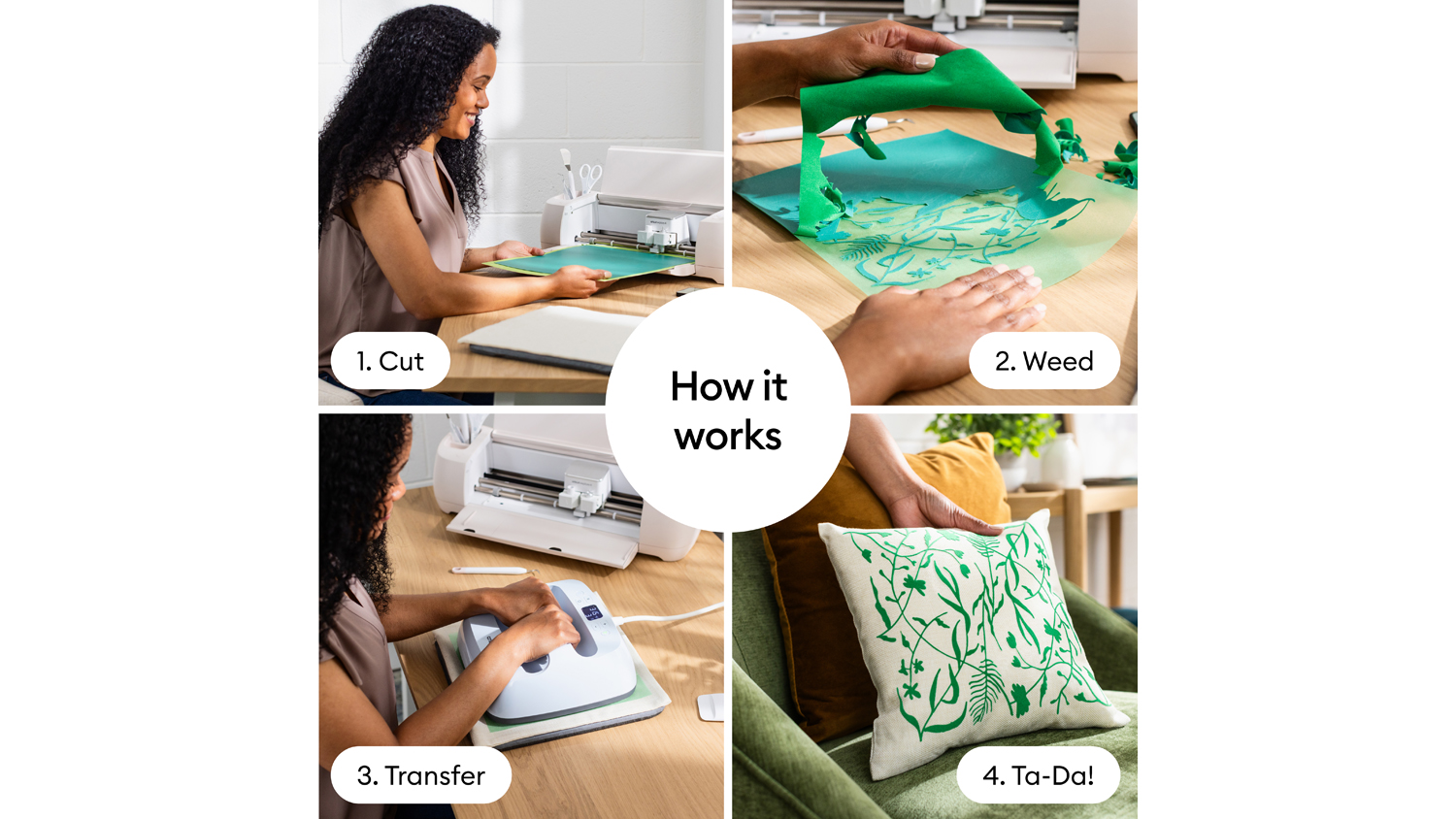 1. Cut

2. Weed

How it works

3. Transfer

4. Ta-Da!