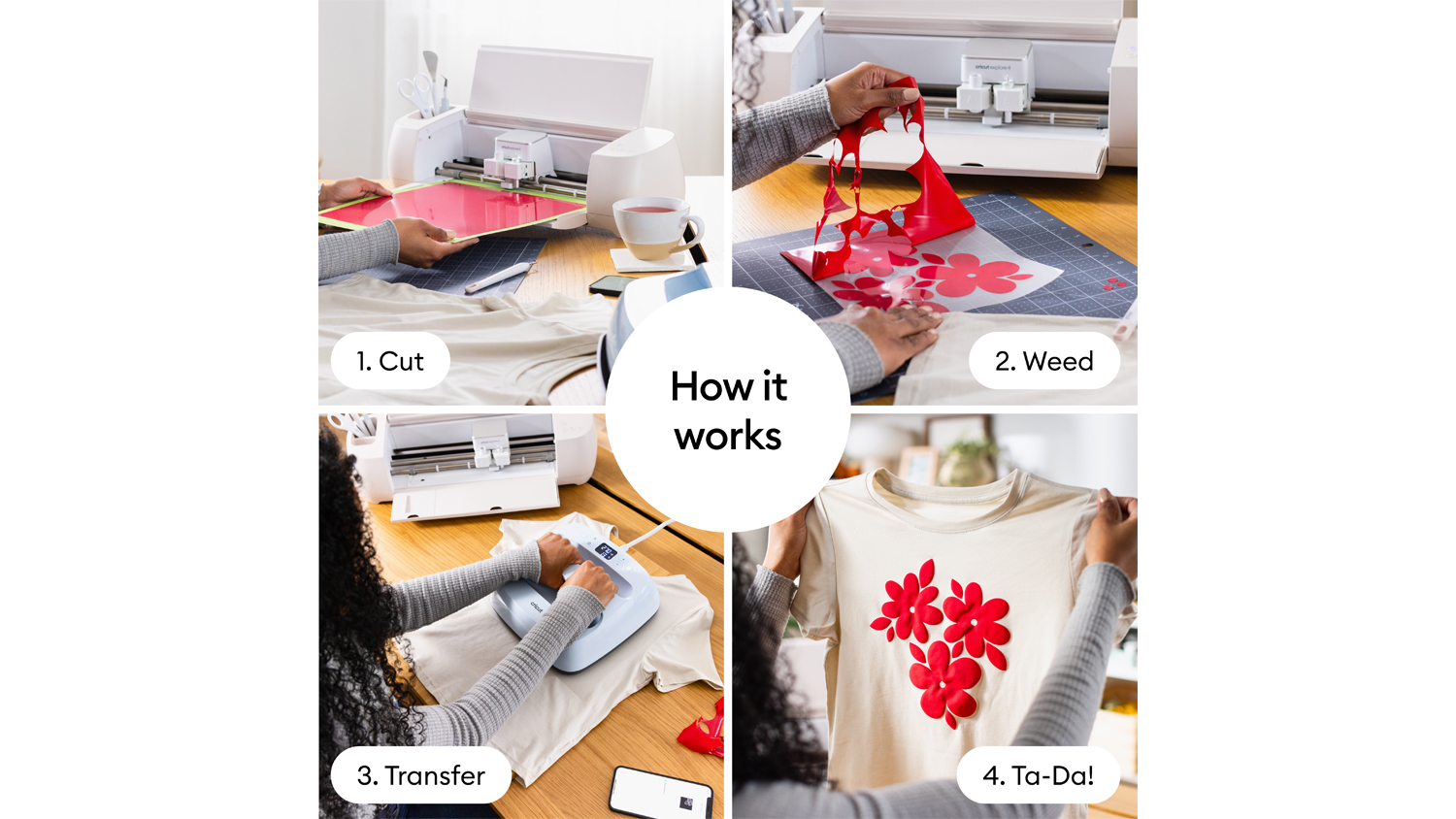 1. Cut

2. Weed

How it works

3. Transfer

4. Ta-Da!