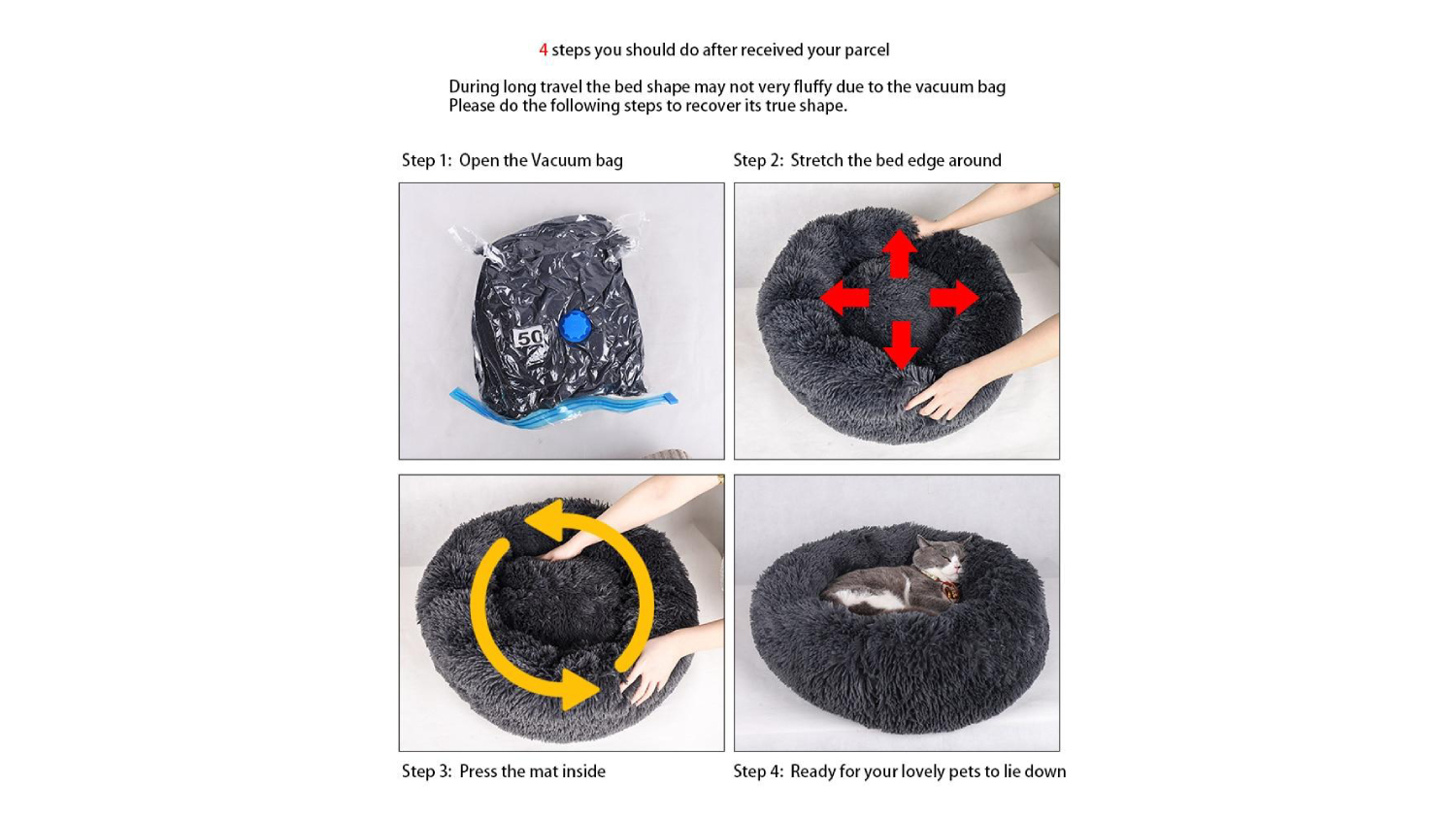 4 steps you should do after received your parcel

During long travel the bed shape may not very fluffy due to the vacuum bag
Please do the following steps to recover its true shape.

Step 1: Open the Vacuum bag

Step 2: Stretch the bed edge around

50

Step 3: Press the mat inside

Step 4: Ready for your lovely pets to lie down