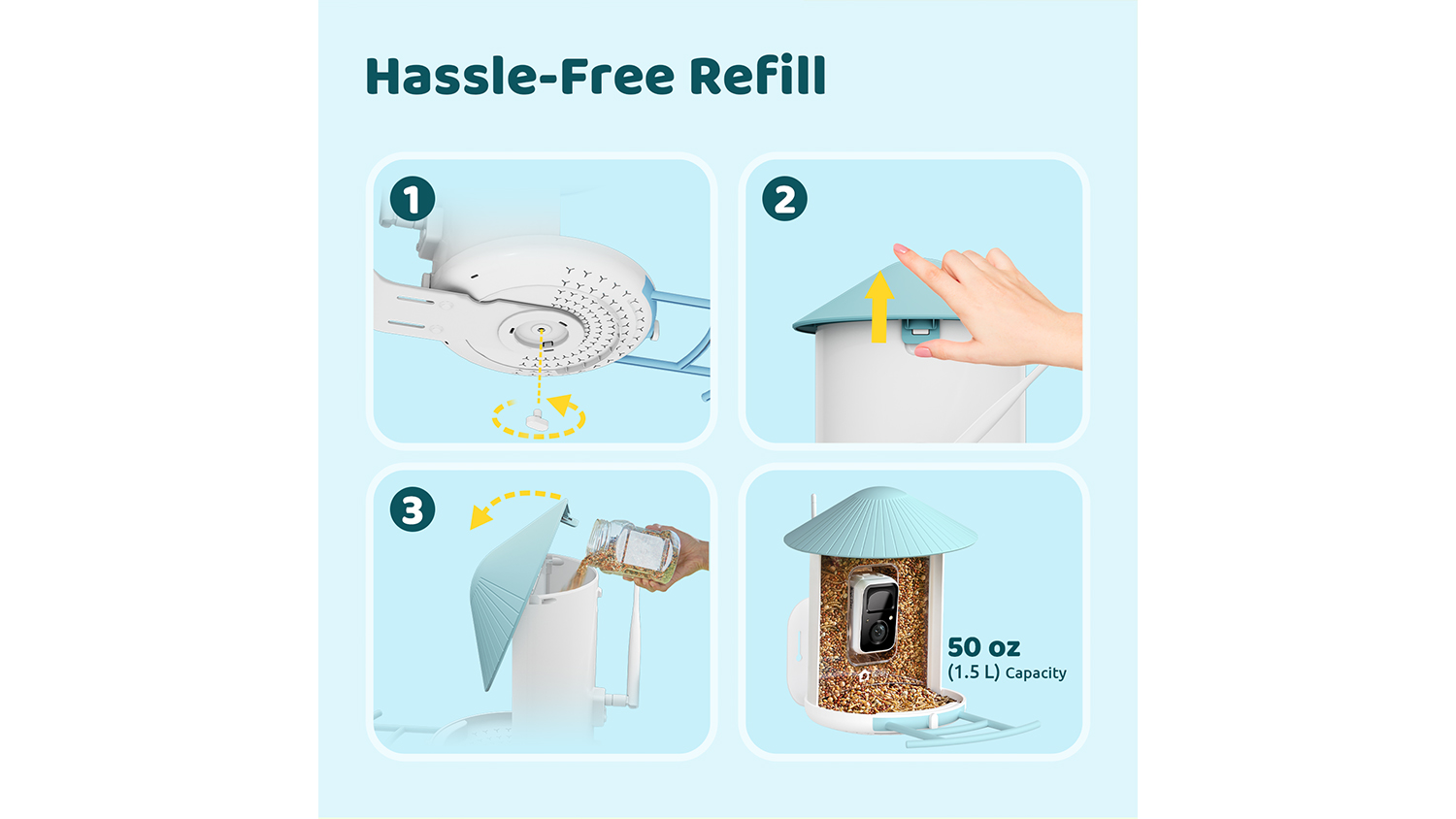 Hassle-Free Refill

1

2

3

50 oz
(1.5 L) Capacity