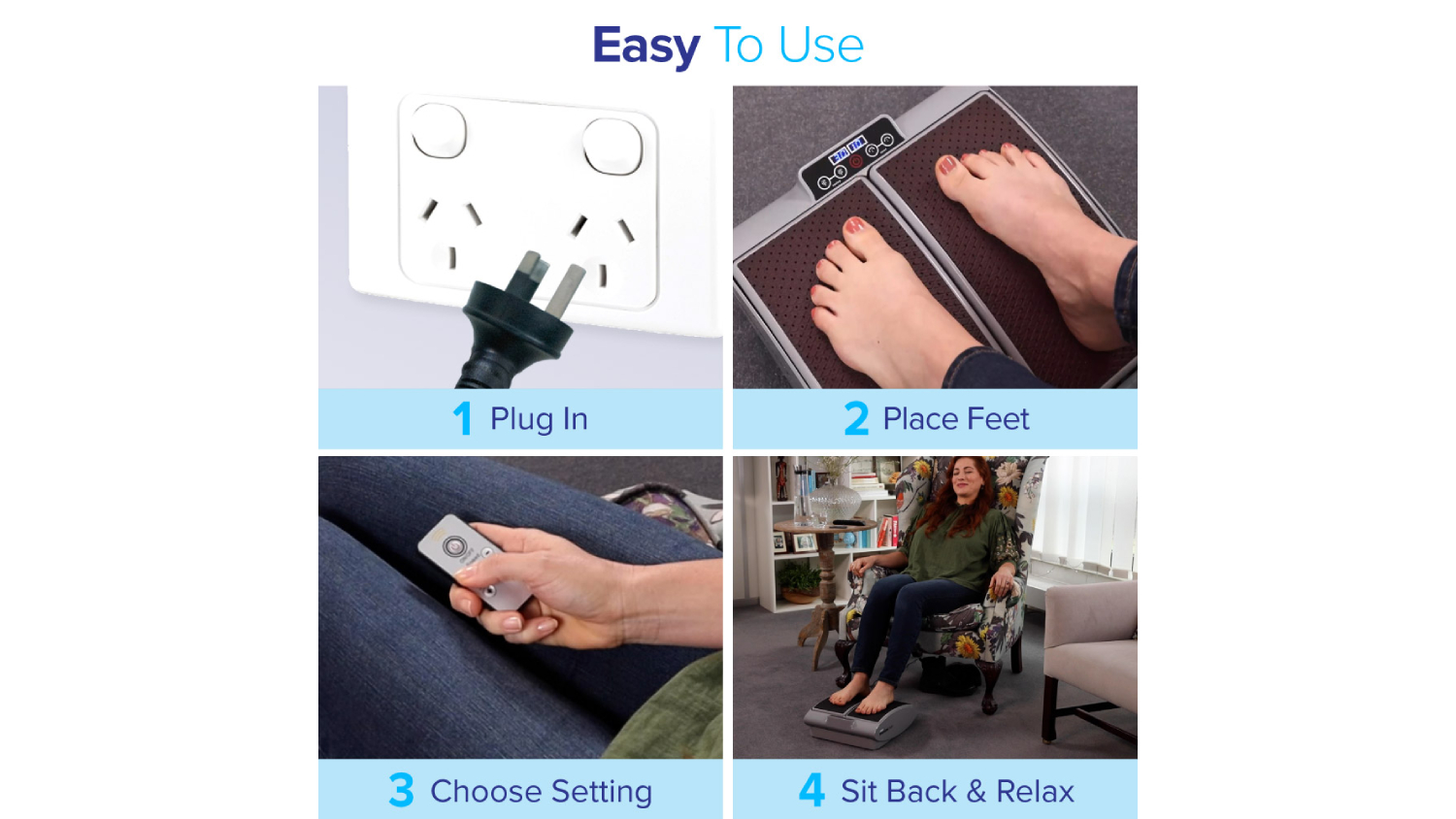 Easy To Use

1 Plug In

2 Place Feet

3 Choose Setting

4 Sit Back & Relax