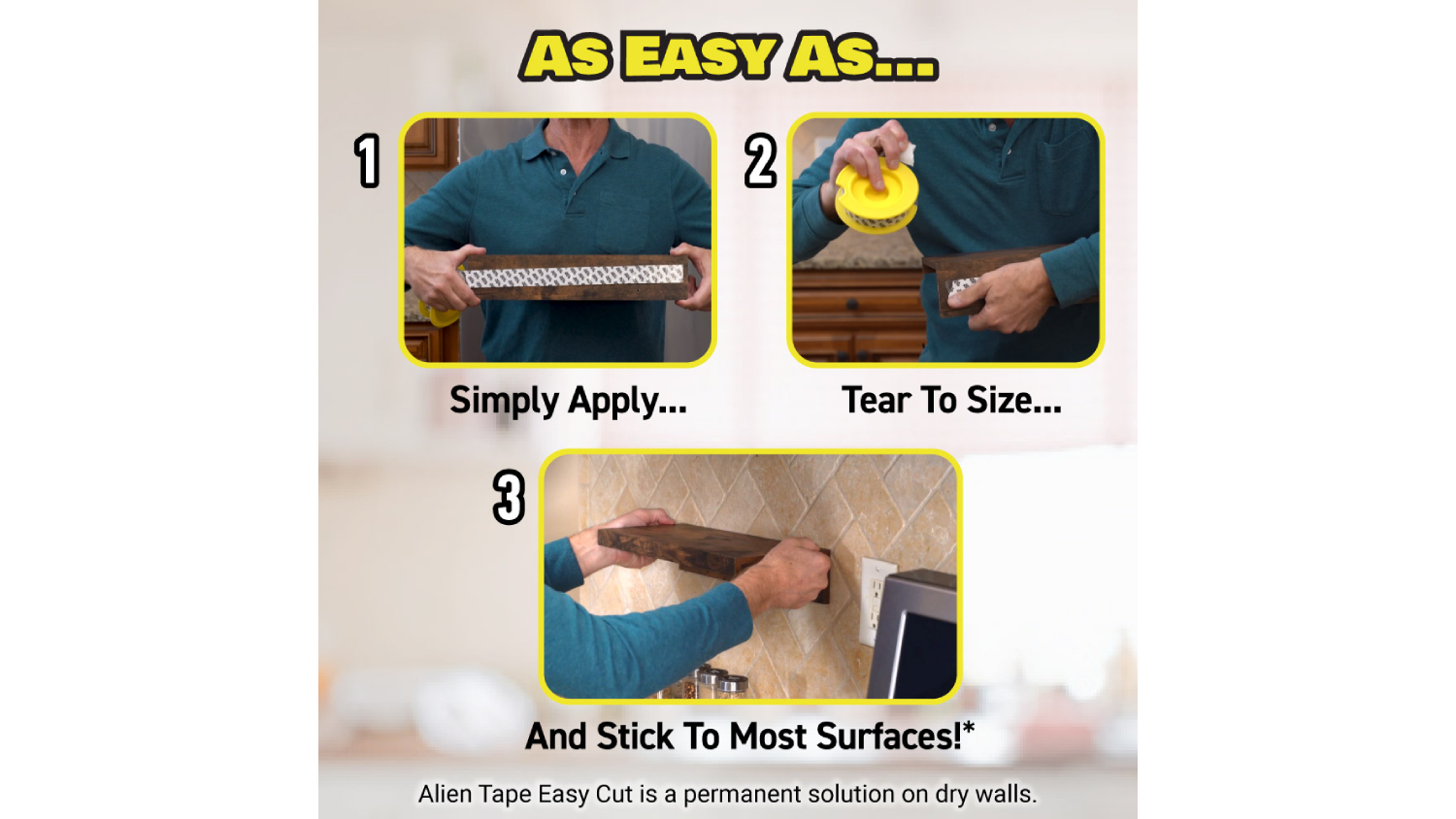 AS EASY AS...

1

Simply Apply...

2

Tear To Size...

3

And Stick To Most Surfaces!*

Alien Tape Easy Cut is a permanent solution on dry walls.