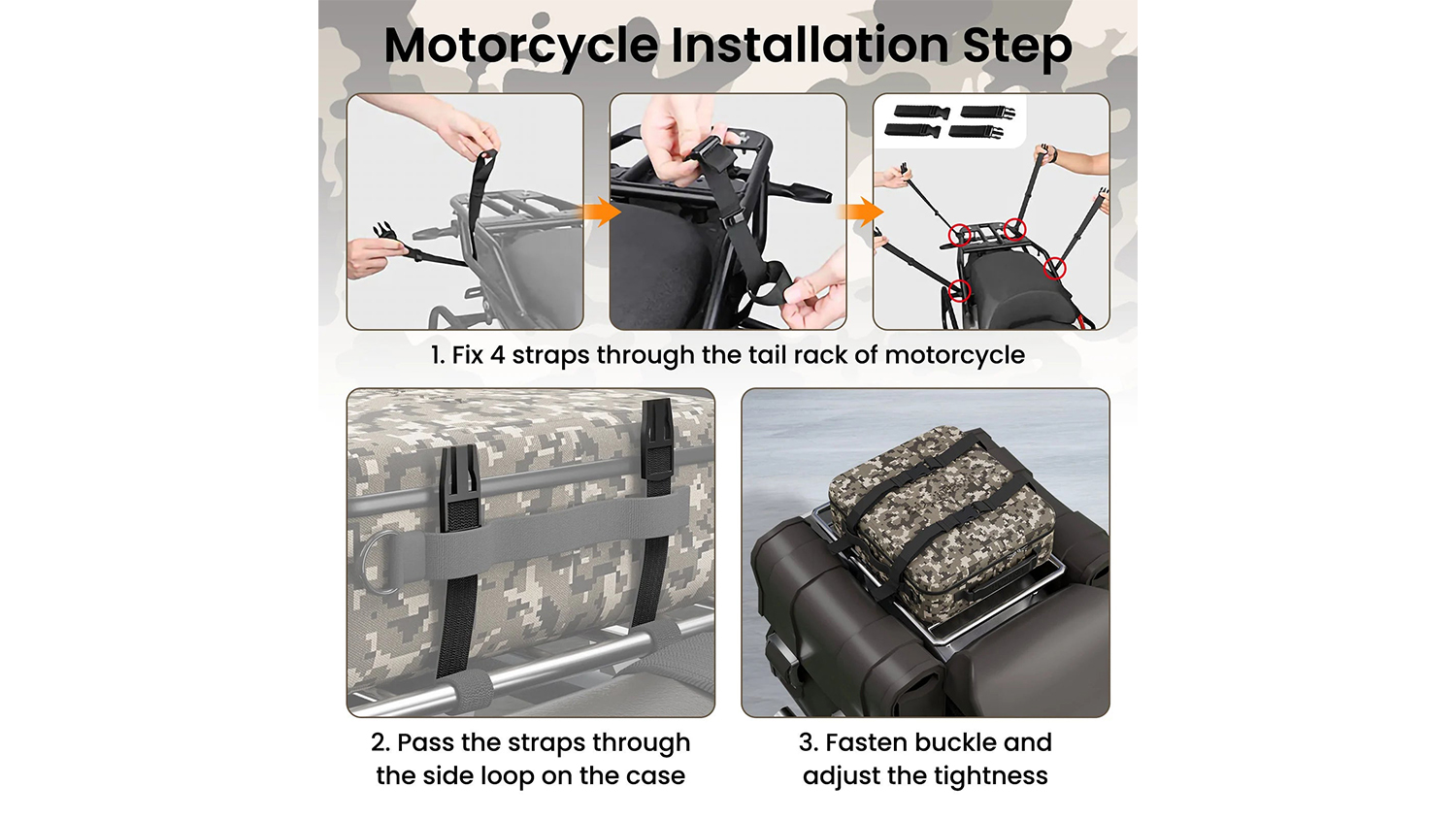 Motorcycle Installation Step

1. Fix 4 straps through the tail rack of motorcycle

2. Pass the straps through the side loop on the case

3. Fasten buckle and adjust the tightness