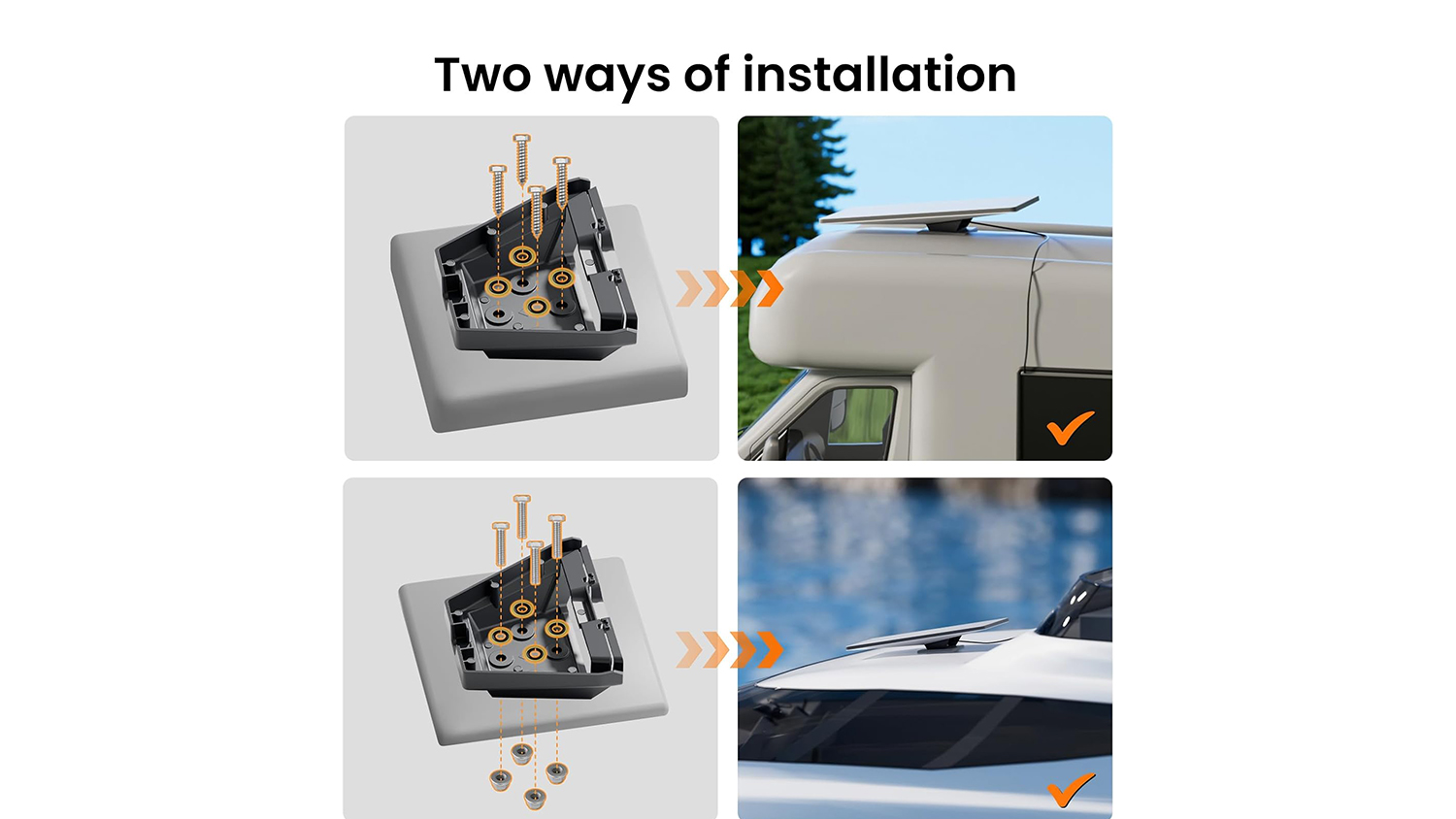 Two ways of installation