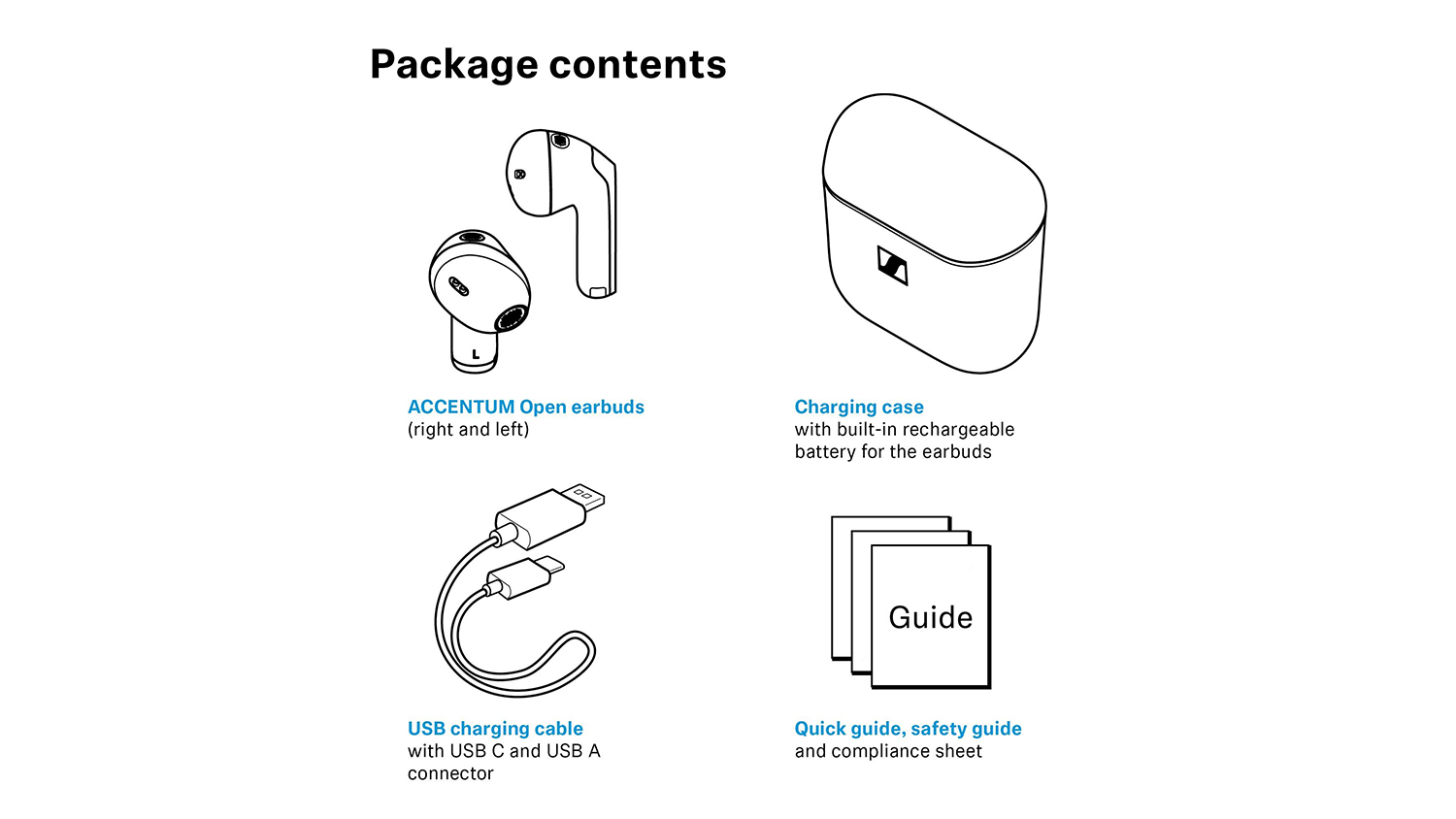 Package contents

L

ACCENTUM Open earbuds
(right and left)

Charging case
with built-in rechargeable battery for the earbuds

USB charging cable
with USB C and USB A connector

Guide

Quick guide, safety guide
and compliance sheet