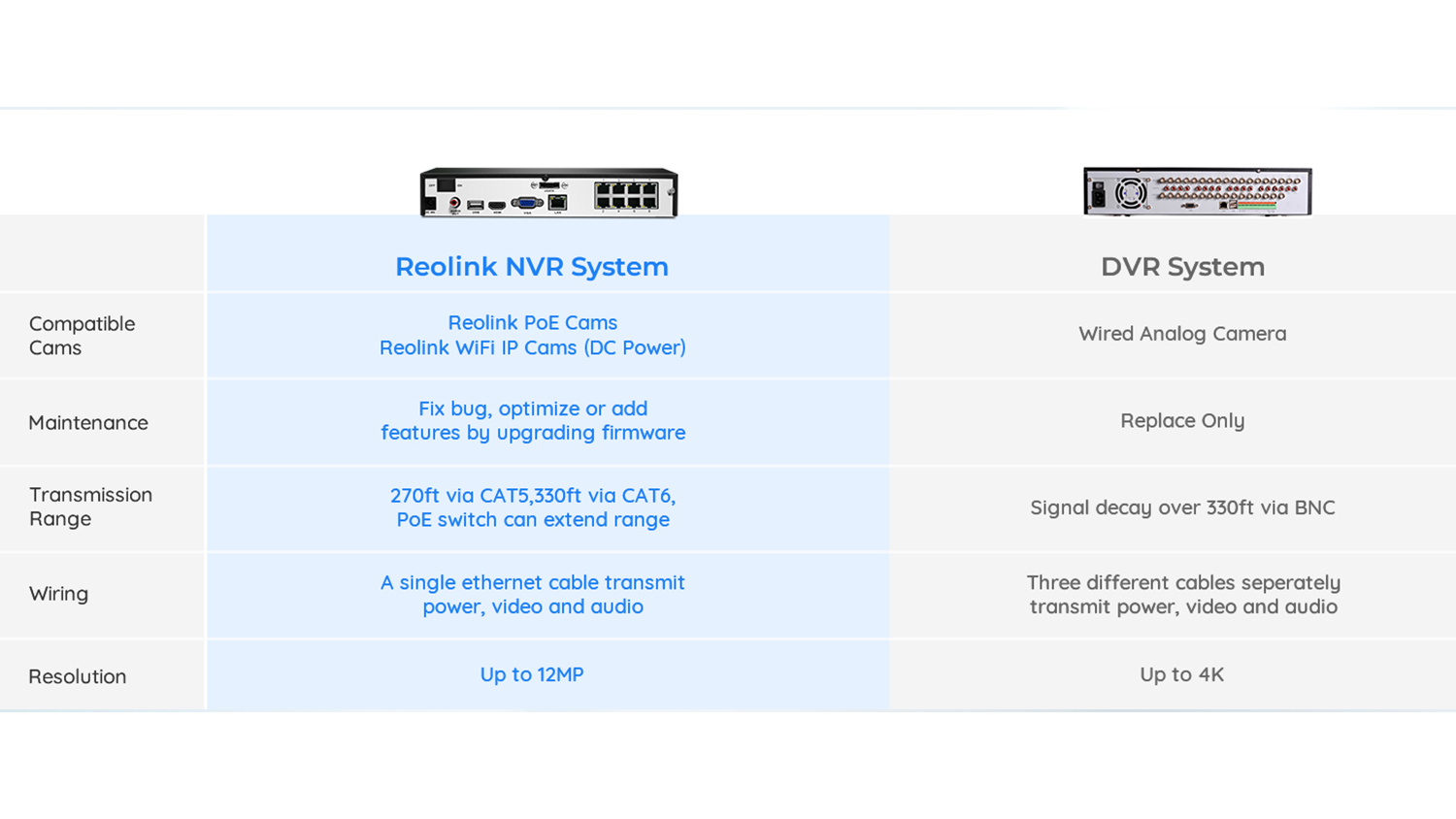 |  | Reolink NVR System | DVR System |
|---|---|---|
| Compatible Cams | Reolink PoE Cams Reolink WiFi IP Cams (DC Power) | Wired Analog Camera |
| Maintenance | Fix bug, optimize or add features by upgrading firmware | Replace Only |
| Transmission Range | 270ft via CAT5,330ft via CAT6, PoE switch can extend range | Signal decay over 330ft via BNC |
| Wiring | A single ethernet cable transmit power, video and audio | Three different cables seperately transmit power, video and audio |
| Resolution | Up to 12MP | Up to 4K |