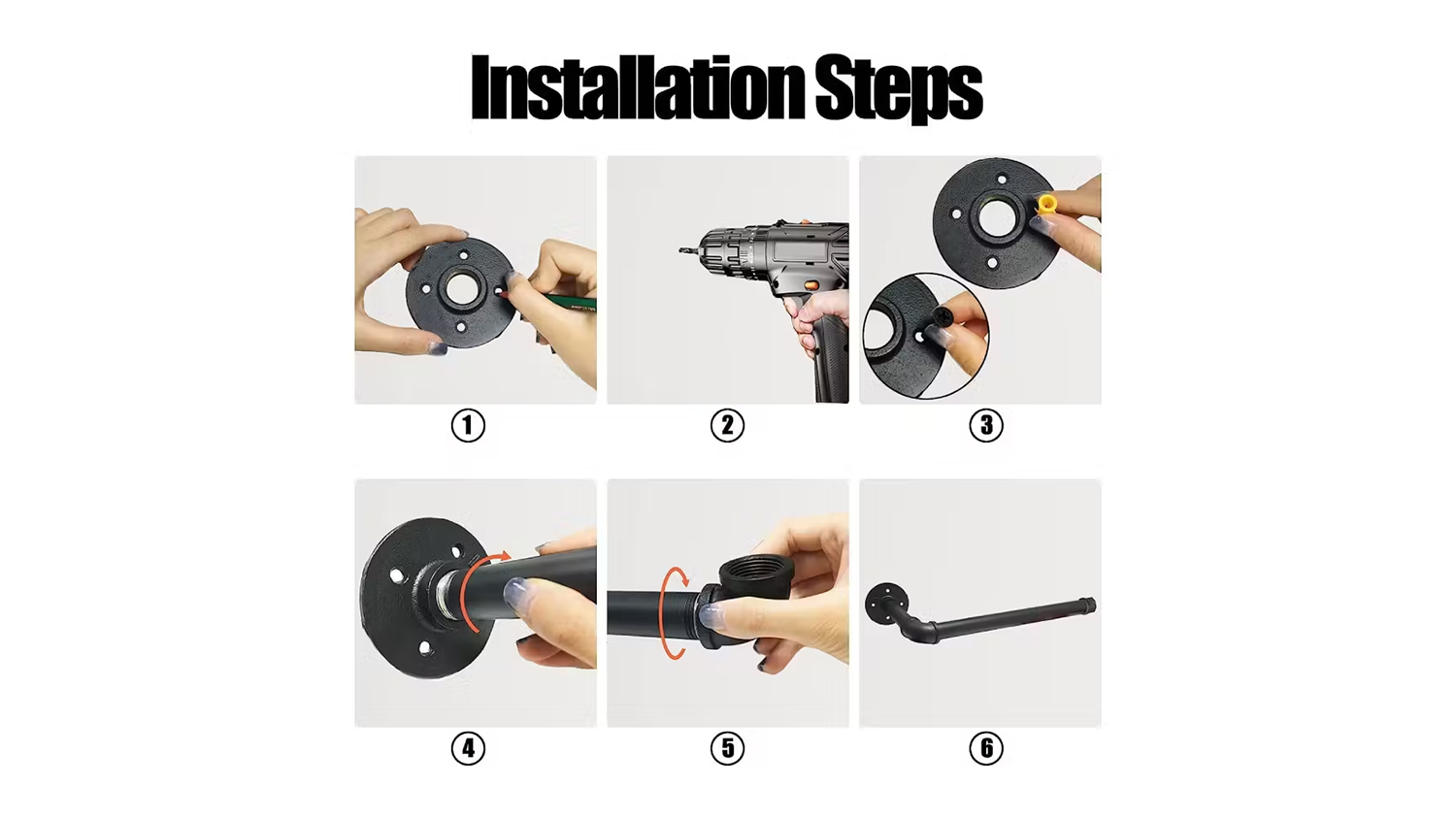 Installation Steps

①

②

③

④

⑤

⑥