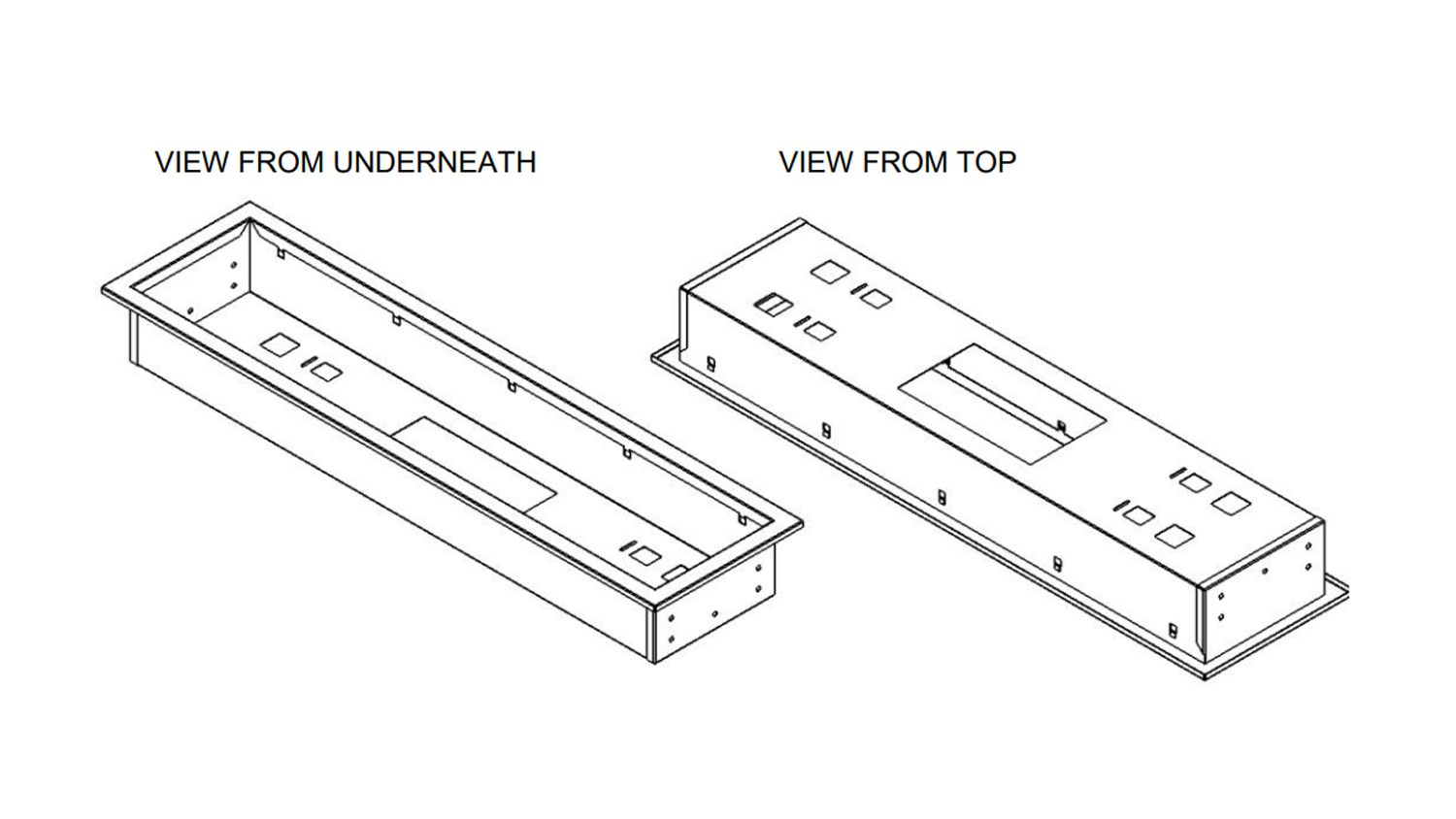 VIEW FROM UNDERNEATH

VIEW FROM TOP