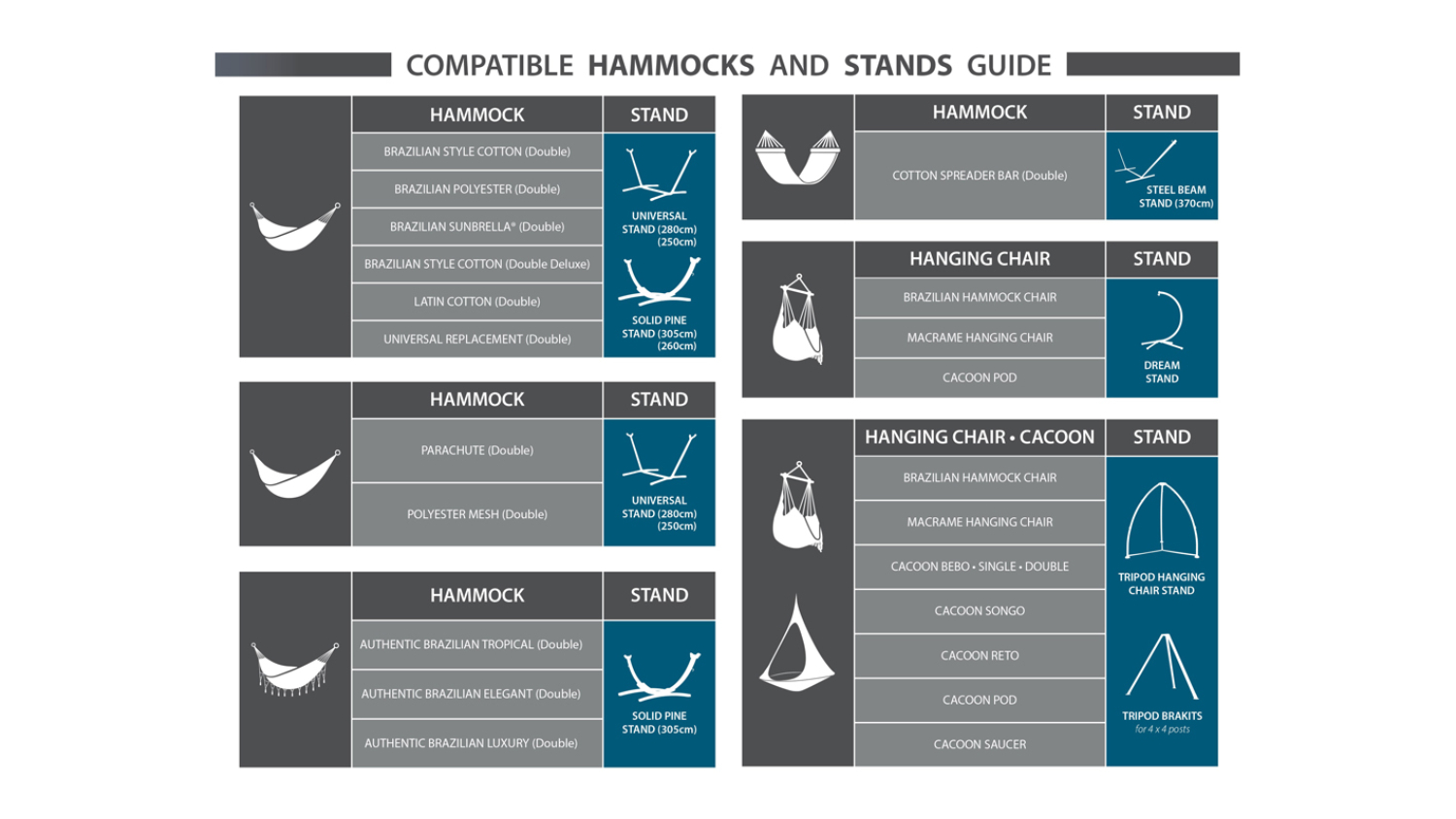 COMPATIBLE HAMMOCKS AND STANDS GUIDE

| HAMMOCK | STAND |
|---|---|
| BRAZILIAN STYLE COTTON (Double) | UNIVERSAL STAND (280cm) (250cm) |
| BRAZILIAN POLYESTER (Double) | |
| BRAZILIAN SUNBRELLA® (Double) | |
| BRAZILIAN STYLE COTTON (Double Deluxe) | SOLID PINE STAND (305cm) (260cm) |
| LATIN COTTON (Double) | |
| UNIVERSAL REPLACEMENT (Double) | |

| HAMMOCK | STAND |
|---|---|
| PARACHUTE (Double) | UNIVERSAL STAND (280cm) (250cm) |
| POLYESTER MESH (Double) | |

| HAMMOCK | STAND |
|---|---|
| AUTHENTIC BRAZILIAN TROPICAL (Double) | SOLID PINE STAND (305cm) |
| AUTHENTIC BRAZILIAN ELEGANT (Double) | |
| AUTHENTIC BRAZILIAN LUXURY (Double) | |

| HAMMOCK | STAND |
|---|---|
| COTTON SPREADER BAR (Double) | STEEL BEAM STAND (370cm) |

| HANGING CHAIR | STAND |
|---|---|
| BRAZILIAN HAMMOCK CHAIR | DREAM STAND |
| MACRAME HANGING CHAIR | |
| CACOON POD | |

| HANGING CHAIR • CACOON | STAND |
|---|---|
| BRAZILIAN HAMMOCK CHAIR | TRIPOD HANGING CHAIR STAND |
| MACRAME HANGING CHAIR | |
| CACOON BEBO • SINGLE • DOUBLE | |
| CACOON SONGO | |
| CACOON RETO | TRIPOD BRAKITS for 4 x 4 posts |
| CACOON POD | |
| CACOON SAUCER | |