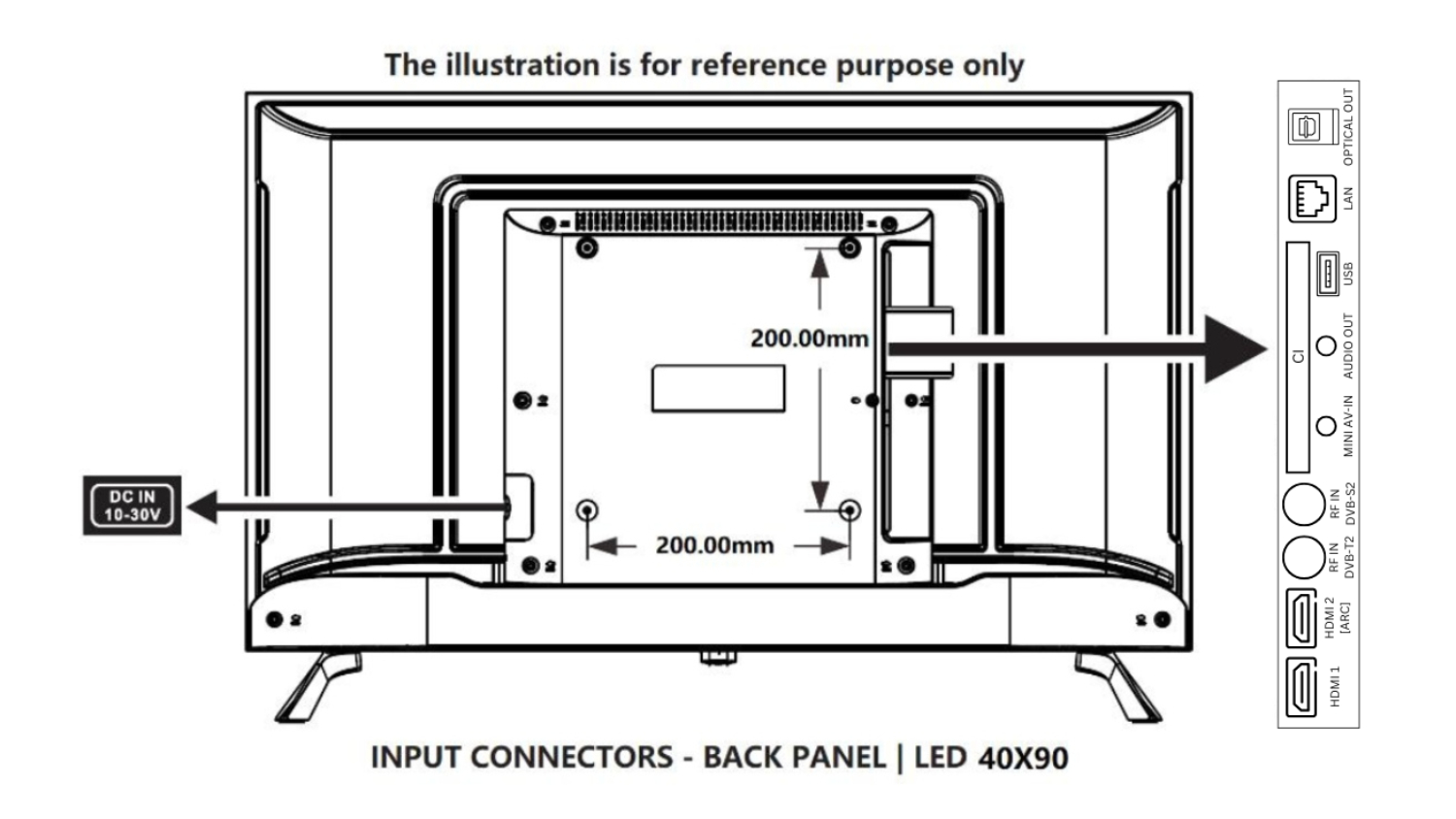 The illustration is for reference purpose only

200.00mm

200.00mm

DC IN
10-30V

OPTICAL OUT
LAN
USB
CI
AUDIO OUT
MINI AV-IN
RF IN
DVB-S2
RF IN
DVB-T2
HDMI 2
[ARC]
HDMI 1

INPUT CONNECTORS - BACK PANEL | LED 40X90