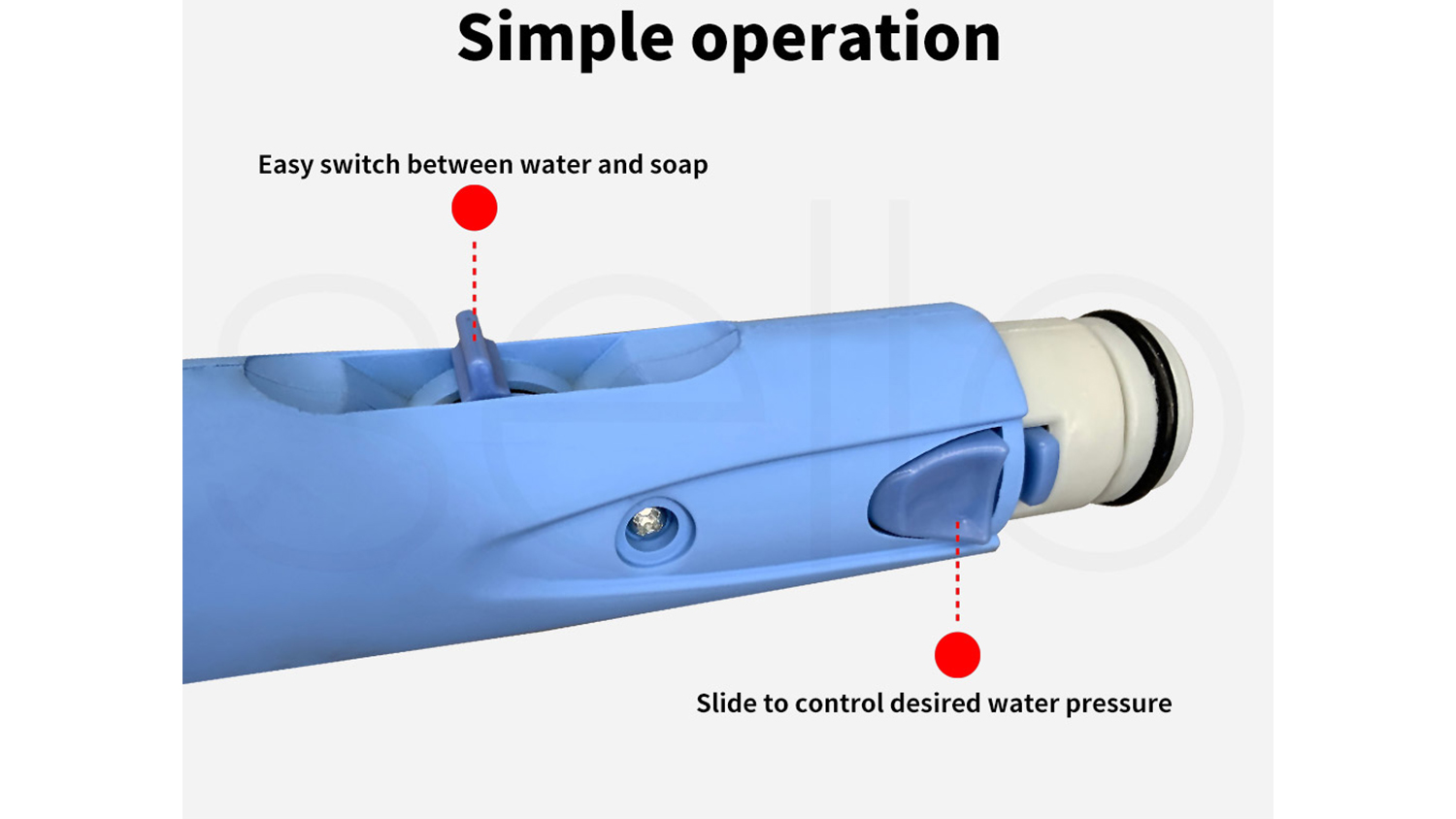 Simple operation

Easy switch between water and soap

Slide to control desired water pressure