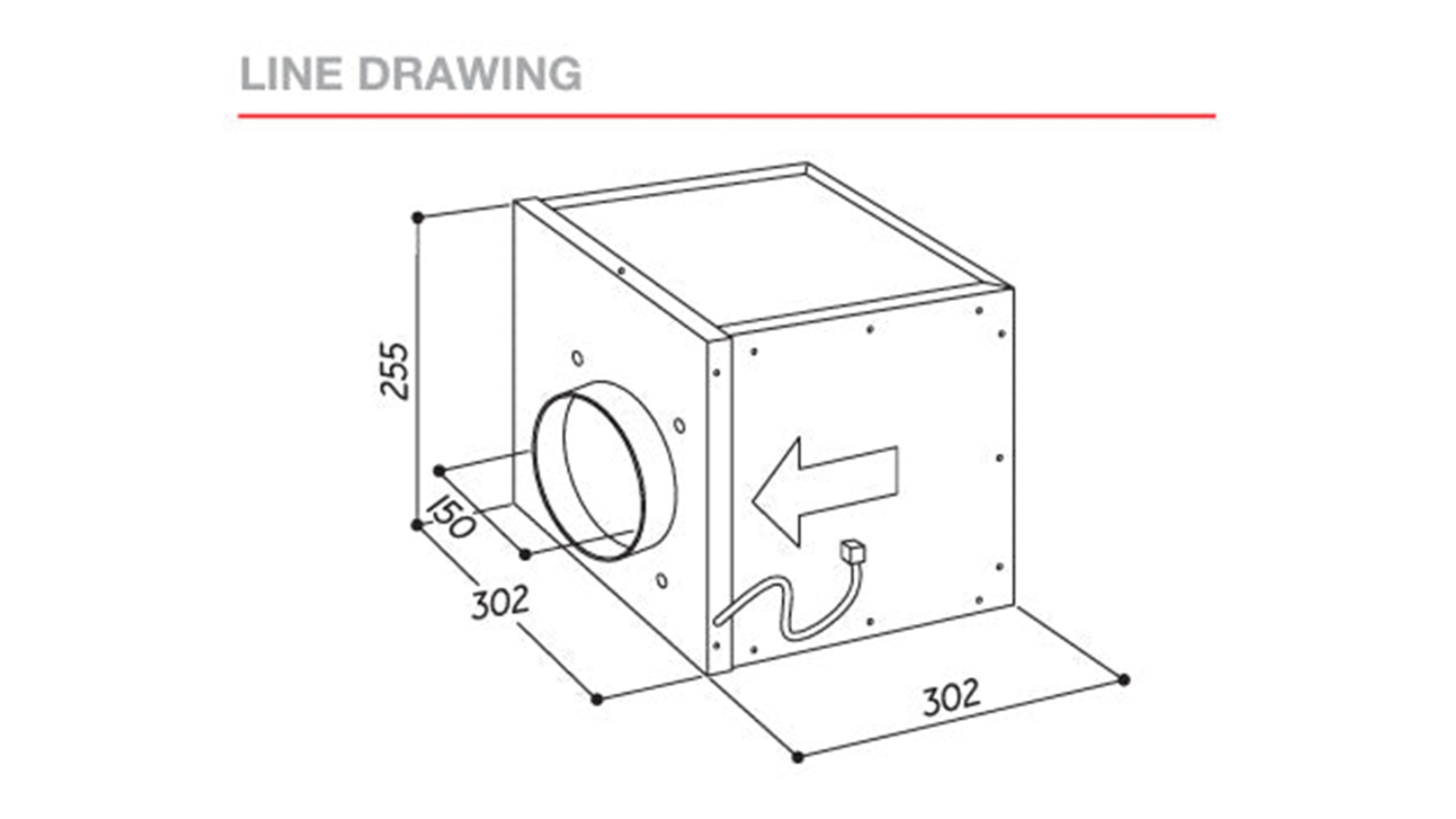 LINE DRAWING

255

150

302

302