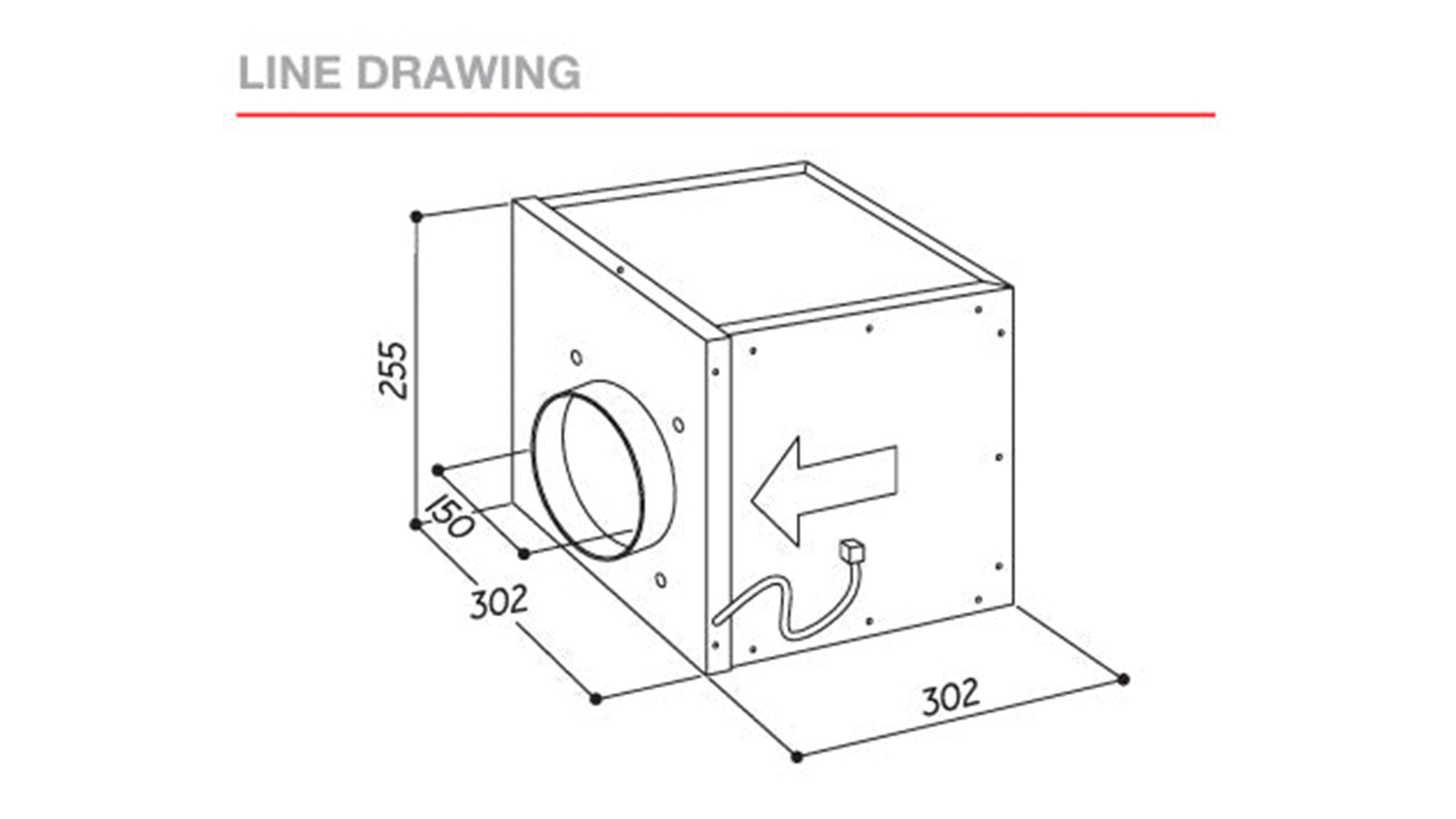 LINE DRAWING

255

150

302

302