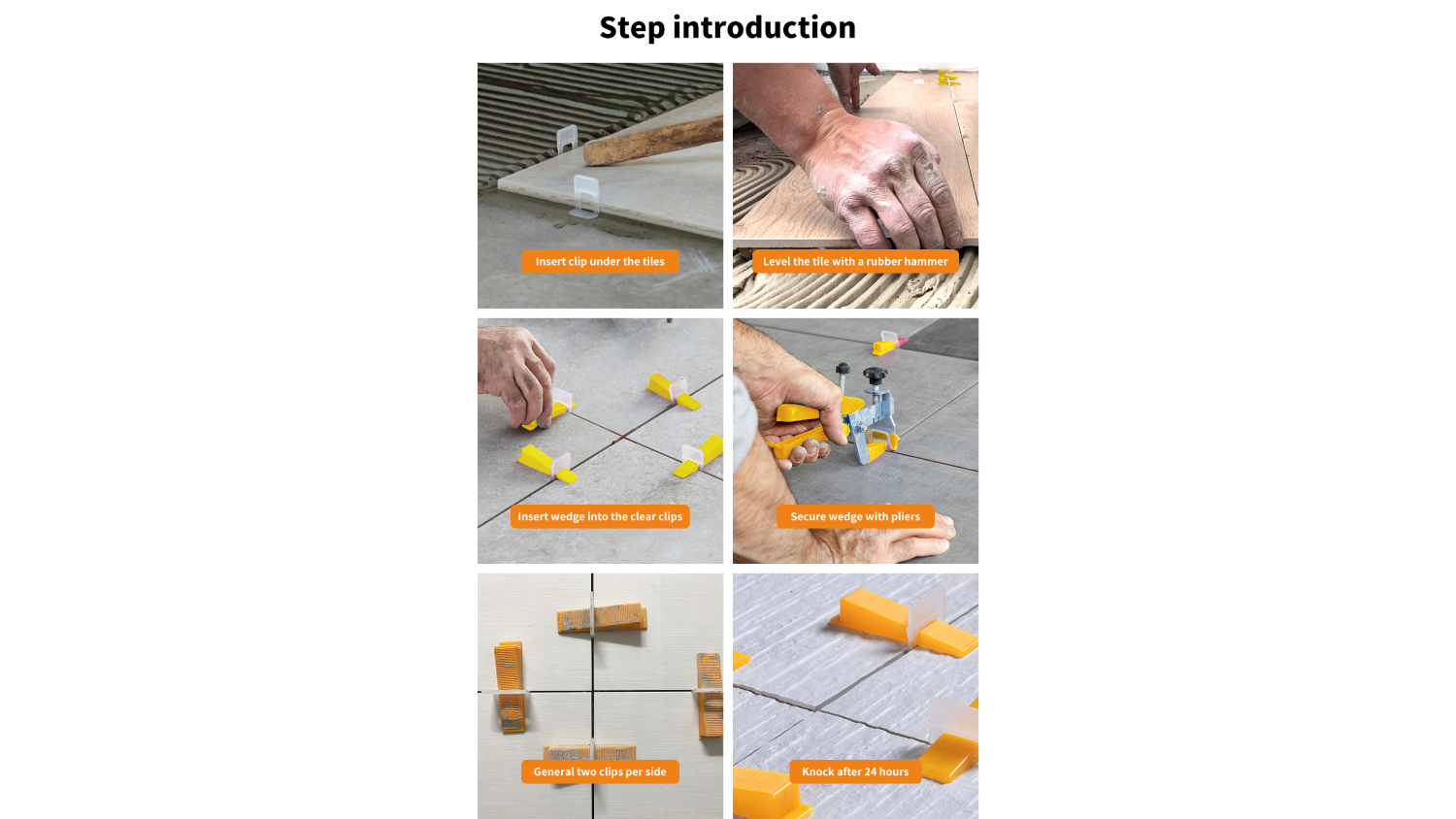 Step introduction

Insert clip under the tiles

Level the tile with a rubber hammer

Insert wedge into the clear clips

Secure wedge with pliers

General two clips per side

Knock after 24 hours