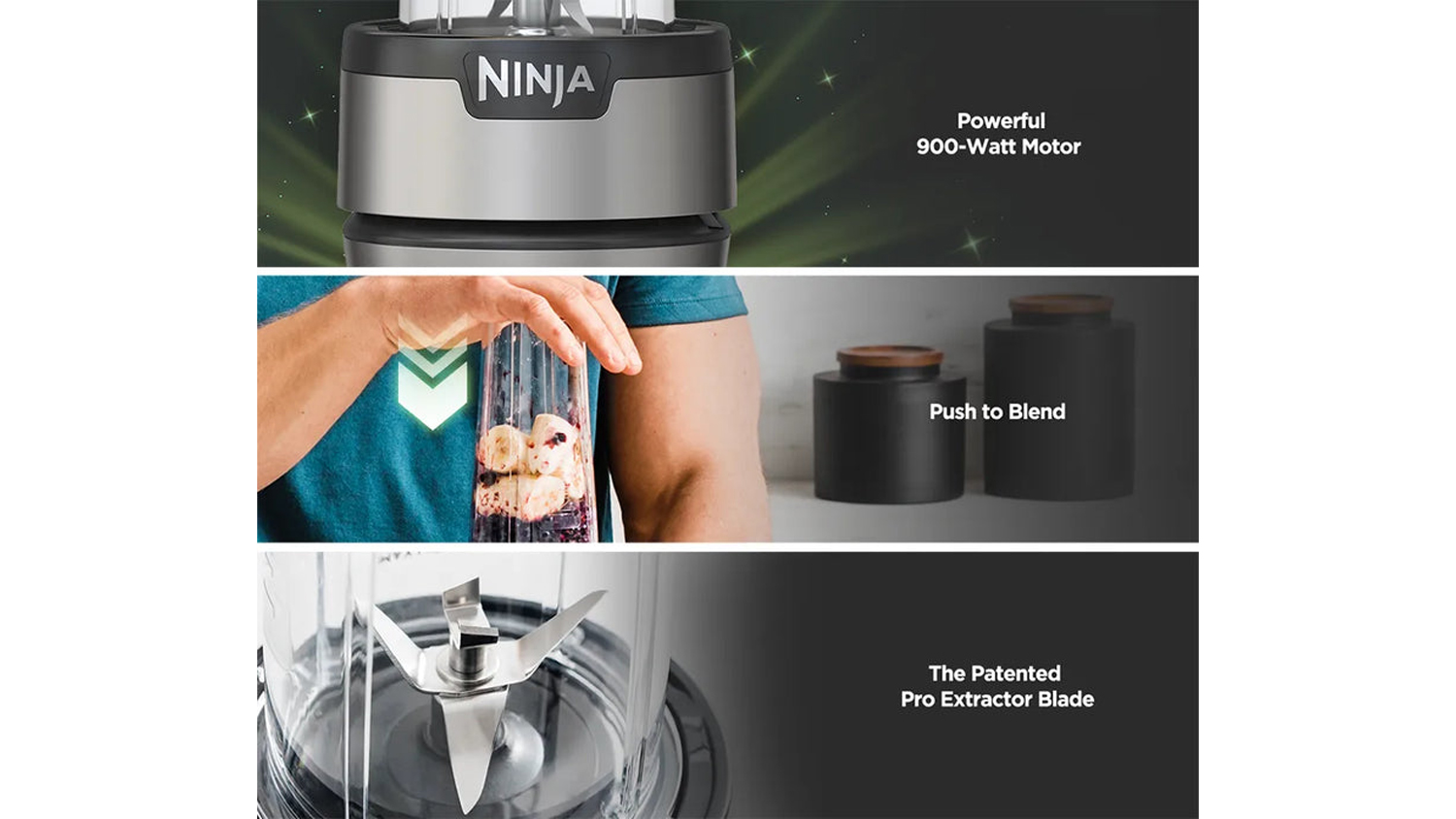 NINJA

Powerful
900-Watt Motor

Push to Blend

The Patented
Pro Extractor Blade