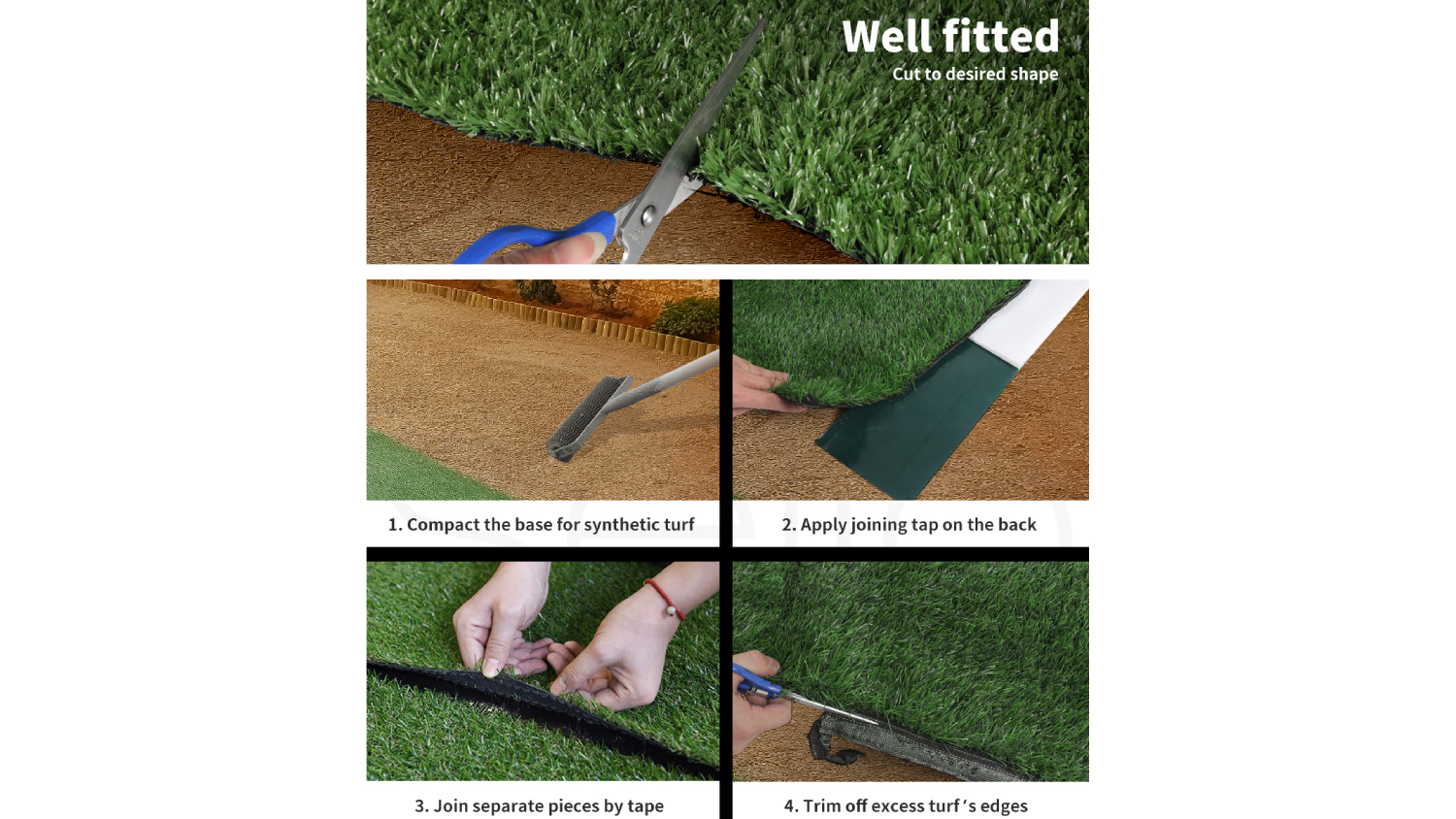 Well fitted
Cut to desired shape

1. Compact the base for synthetic turf

2. Apply joining tap on the back

3. Join separate pieces by tape

4. Trim off excess turf's edges