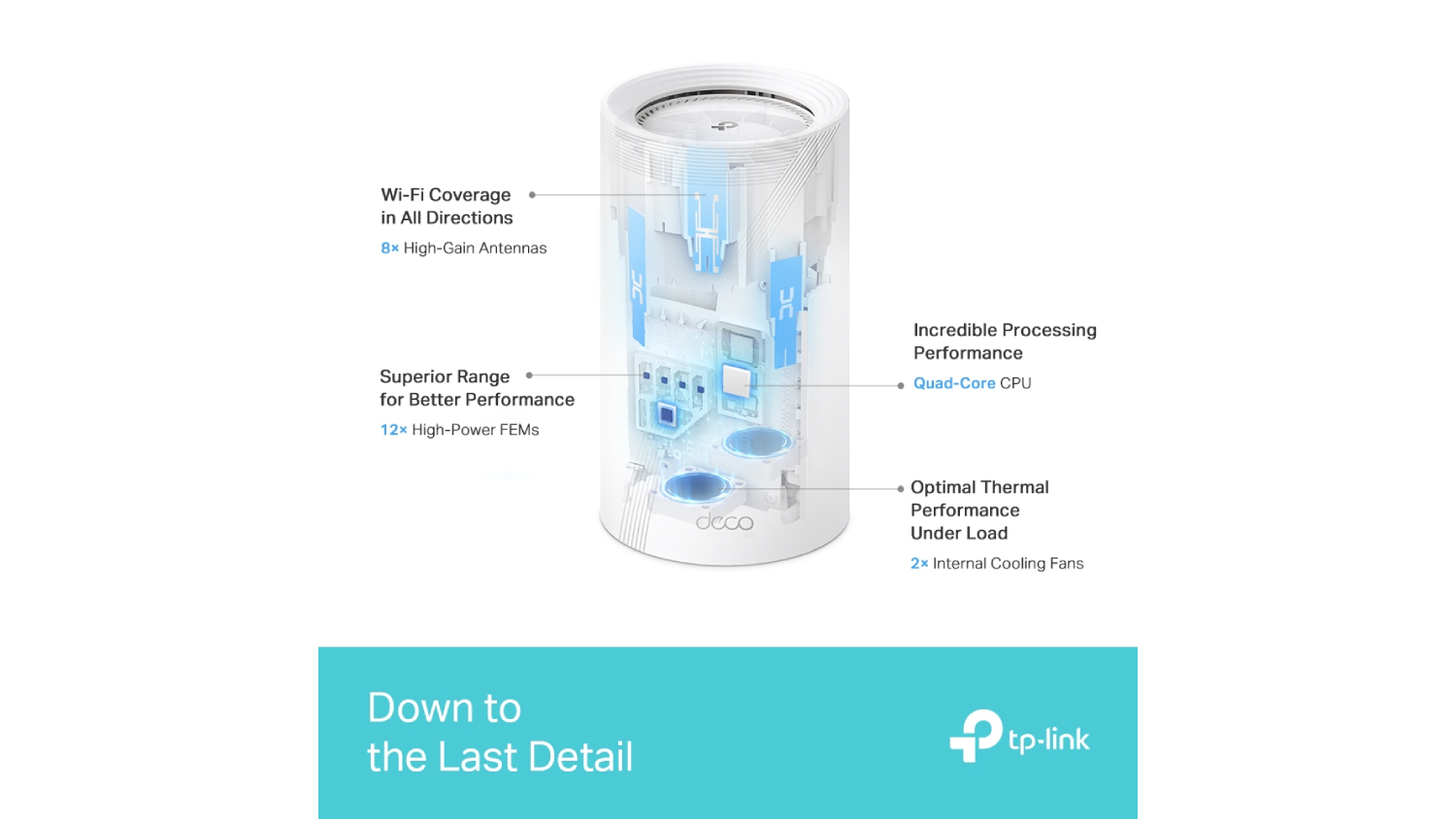 Wi-Fi Coverage in All Directions
8× High-Gain Antennas

Superior Range for Better Performance
12× High-Power FEMs

Incredible Processing Performance
Quad-Core CPU

Optimal Thermal Performance Under Load
2× Internal Cooling Fans

deco

Down to the Last Detail

tp-link