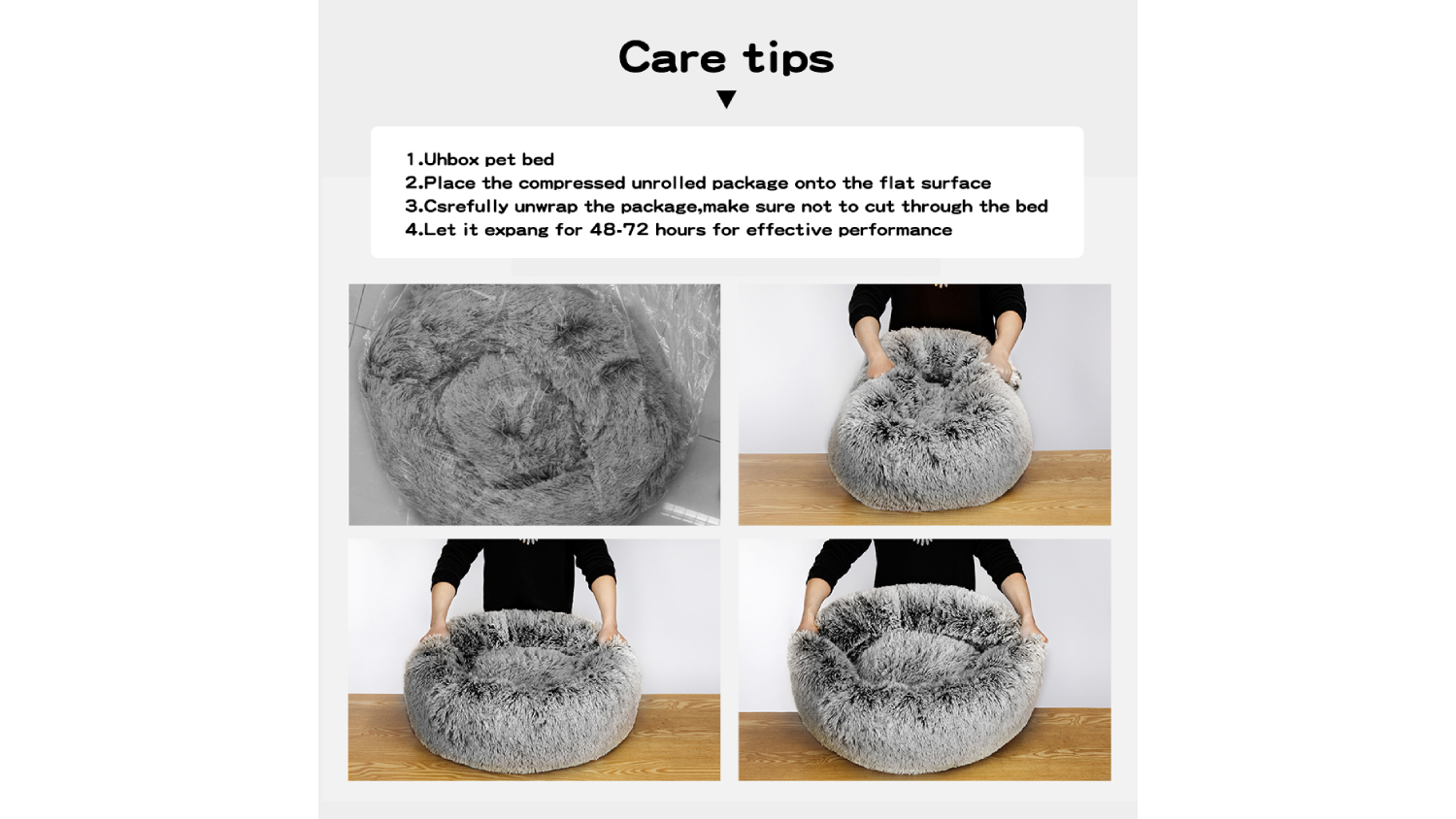 Care tips

1.Uhbox pet bed
2.Place the compressed unrolled package onto the flat surface
3.Csrefully unwrap the package,make sure not to cut through the bed
4.Let it expang for 48-72 hours for effective performance