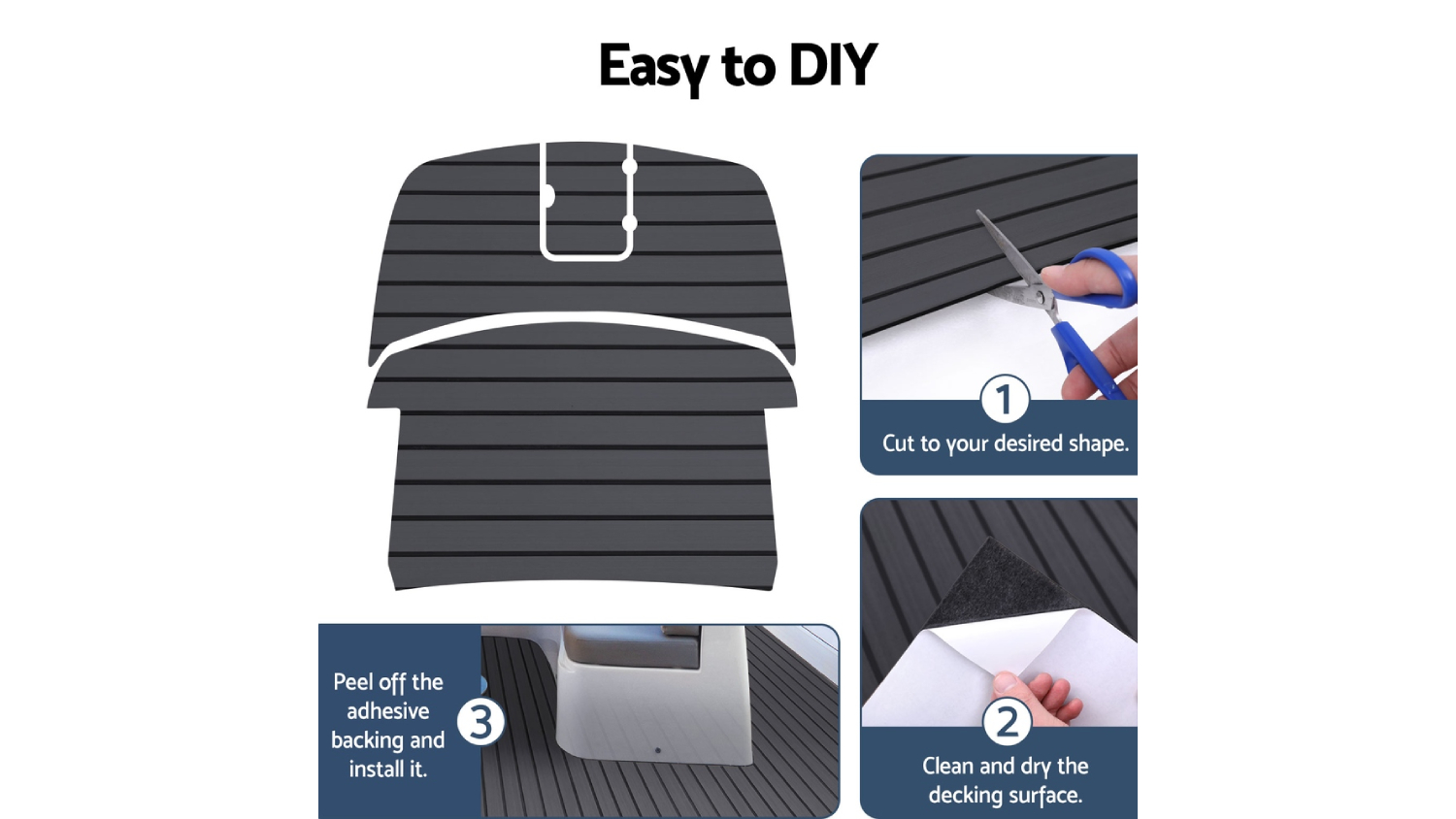 Easy to DIY

1
Cut to your desired shape.

2
Clean and dry the decking surface.

Peel off the adhesive backing and install it.
3