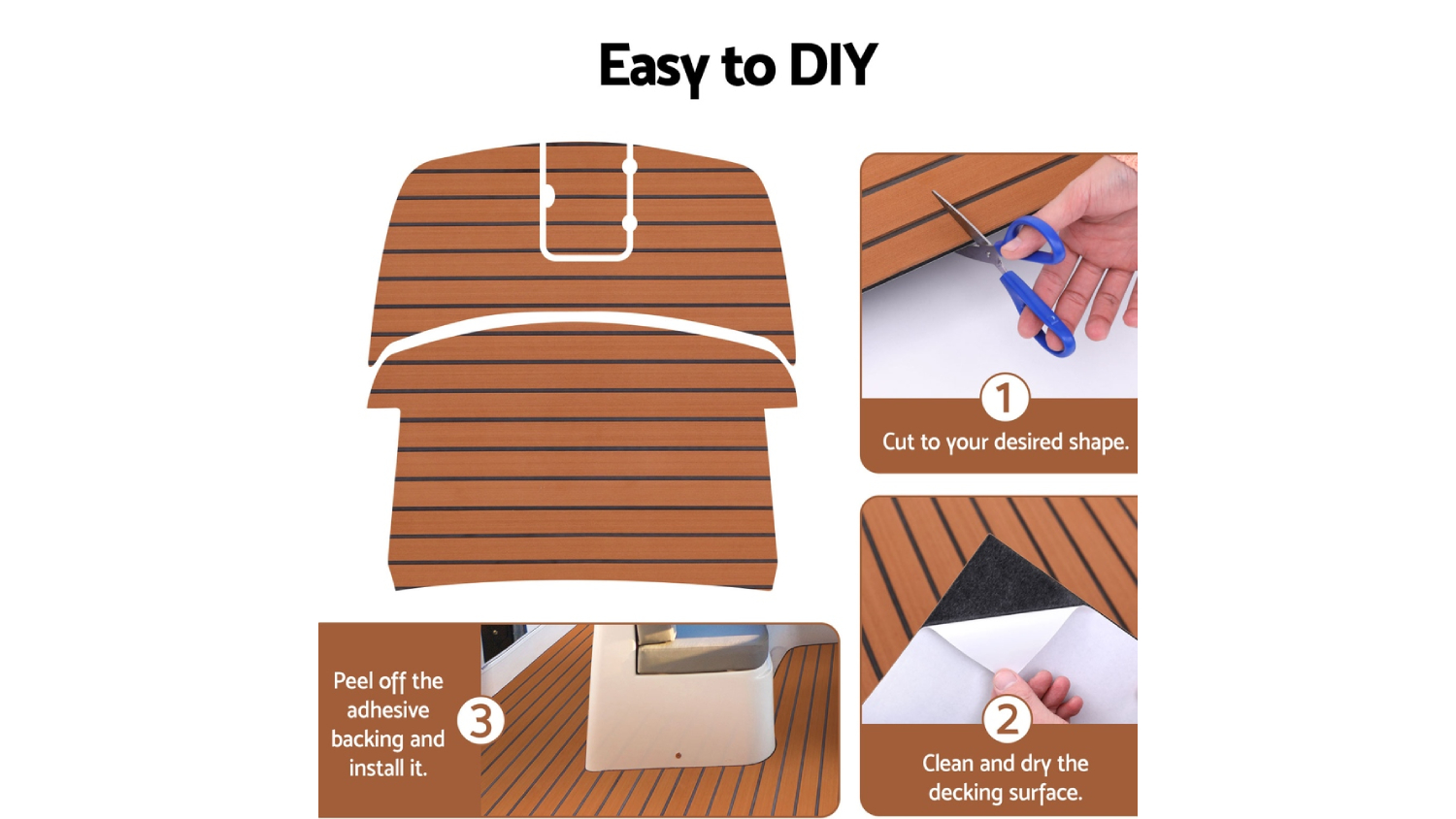 Easy to DIY

1
Cut to your desired shape.

2
Clean and dry the decking surface.

Peel off the adhesive backing and install it.
3