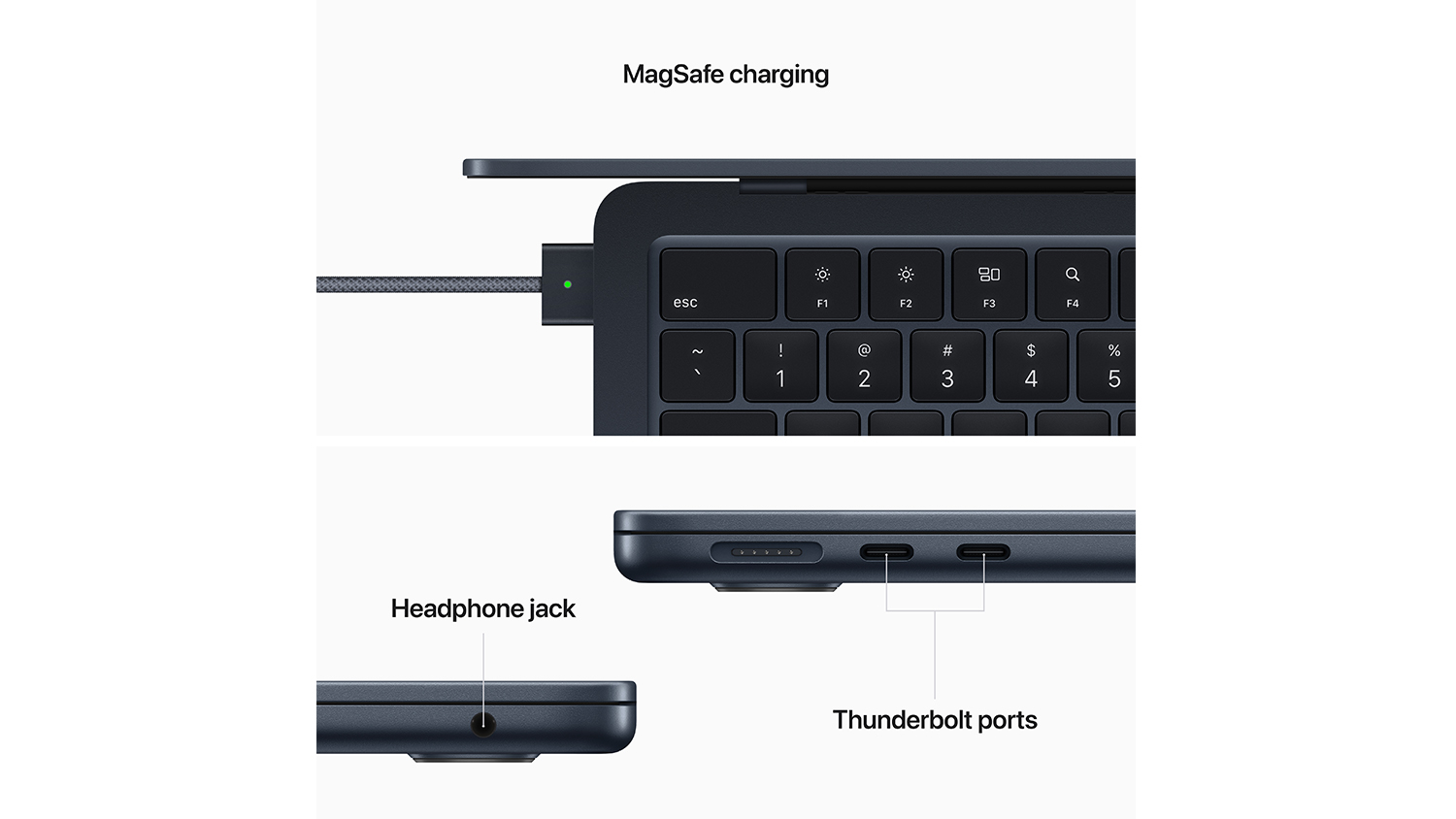 MagSafe charging

esc

F1

F2

F3

F4

~
`

!
1

@
2

#
3

$
4

%
5

Headphone jack

Thunderbolt ports