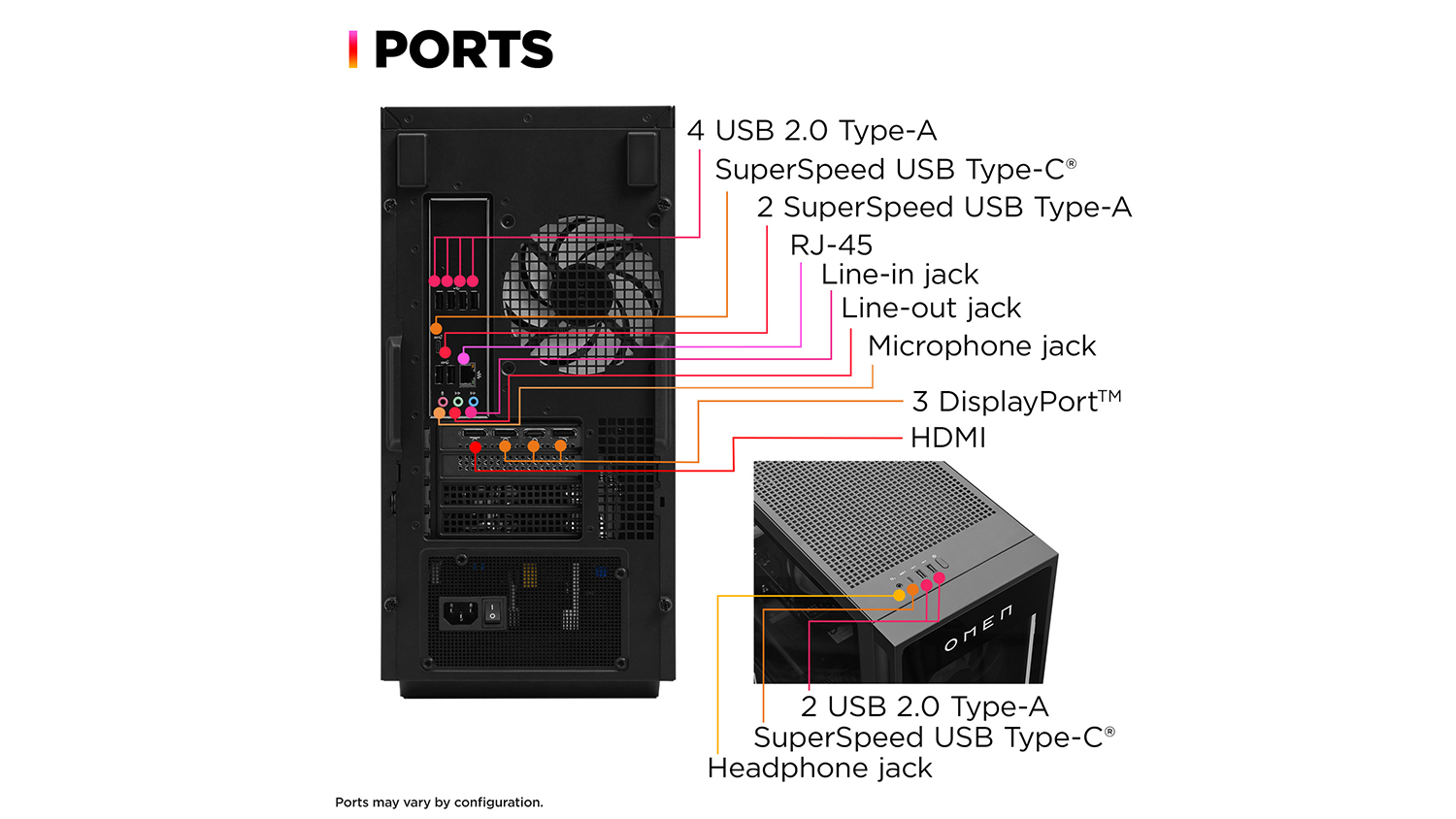 PORTS

4 USB 2.0 Type-A
SuperSpeed USB Type-C®
2 SuperSpeed USB Type-A
RJ-45
Line-in jack
Line-out jack
Microphone jack
3 DisplayPort™
HDMI

OMEN

2 USB 2.0 Type-A
SuperSpeed USB Type-C®
Headphone jack

Ports may vary by configuration.