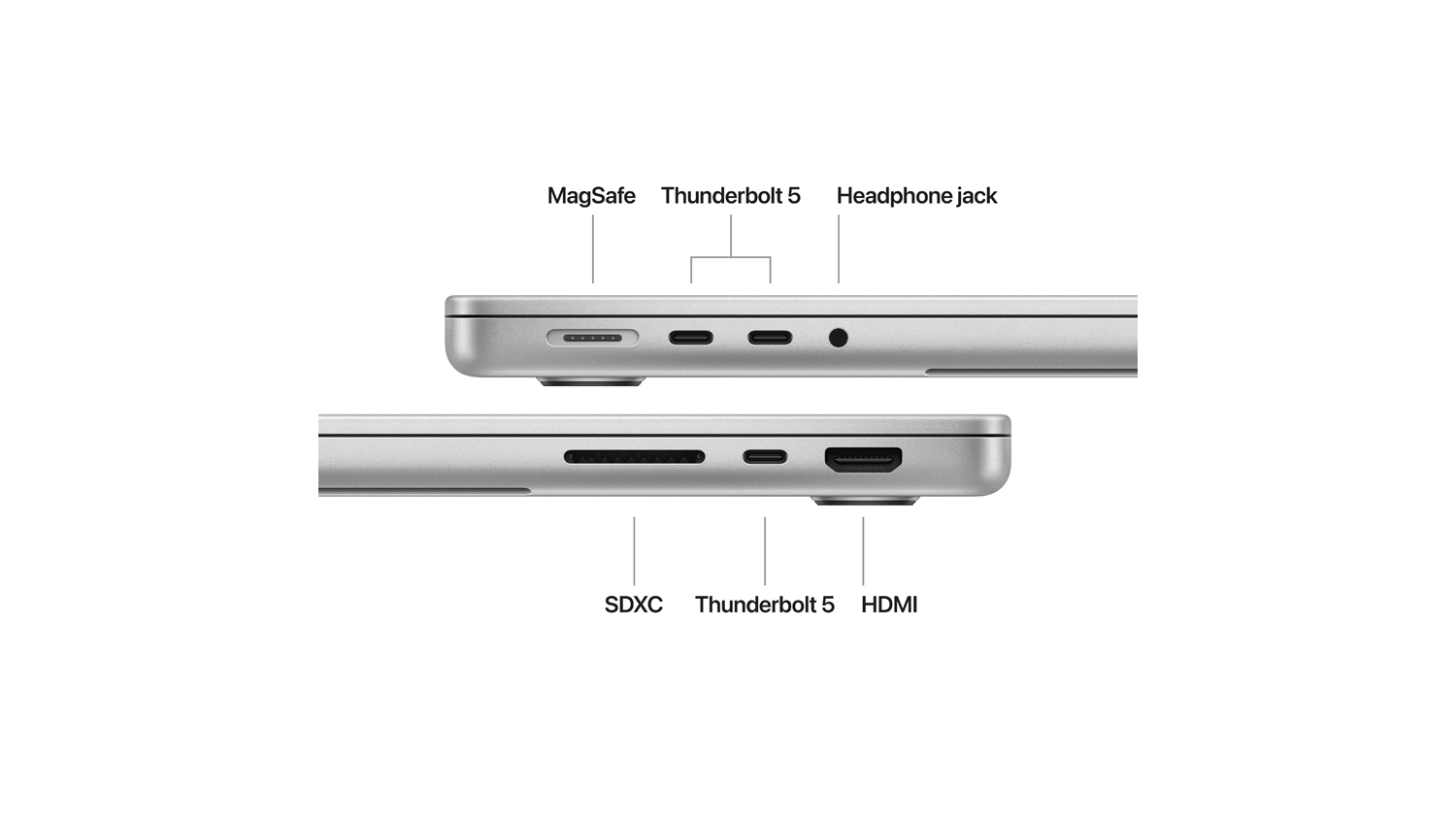 MagSafe Thunderbolt 5 Headphone jack

SDXC Thunderbolt 5 HDMI