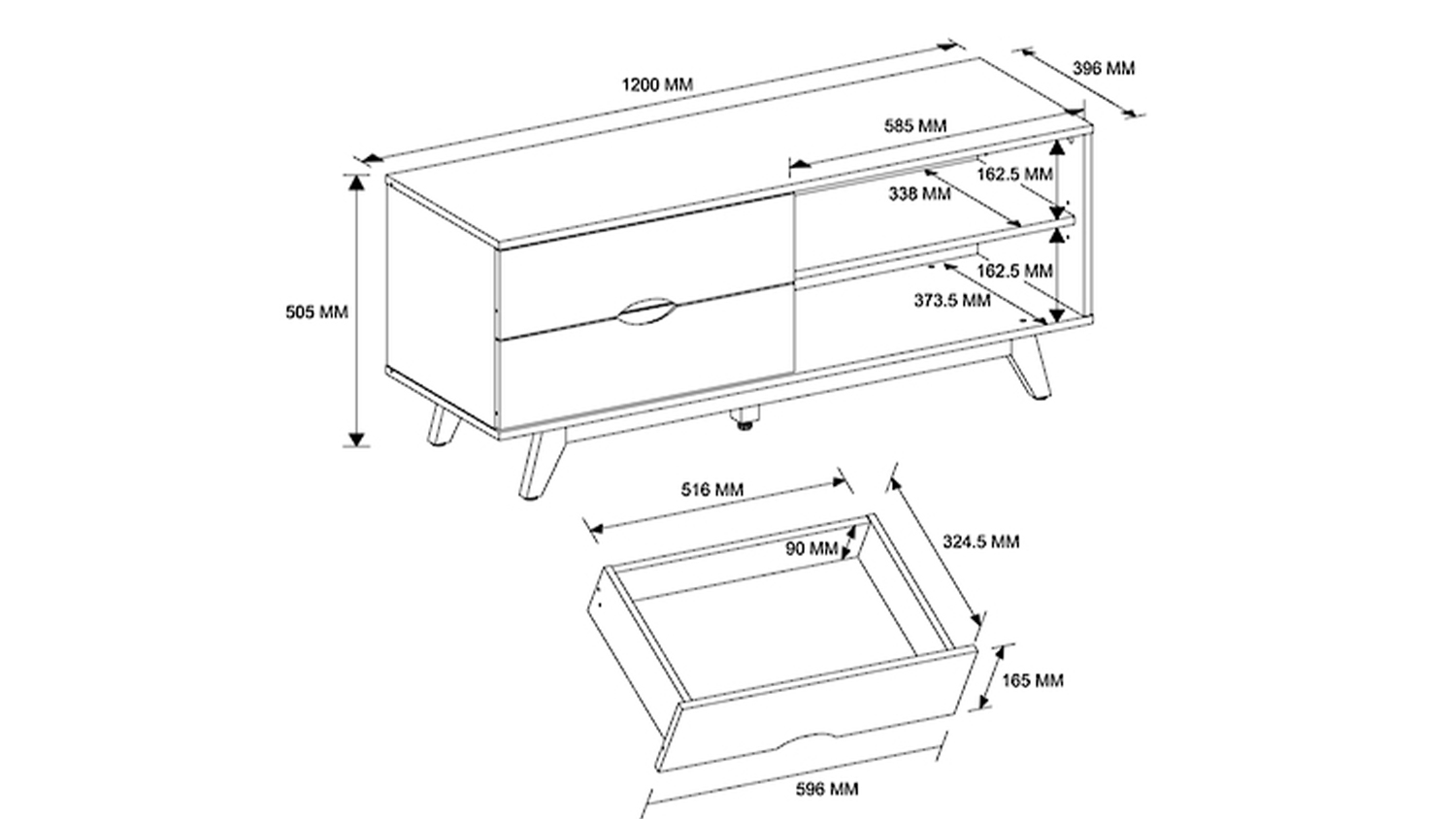 1200 MM
396 MM
585 MM
162.5 MM
338 MM
162.5 MM
373.5 MM
505 MM
516 MM
90 MM
324.5 MM
165 MM
596 MM