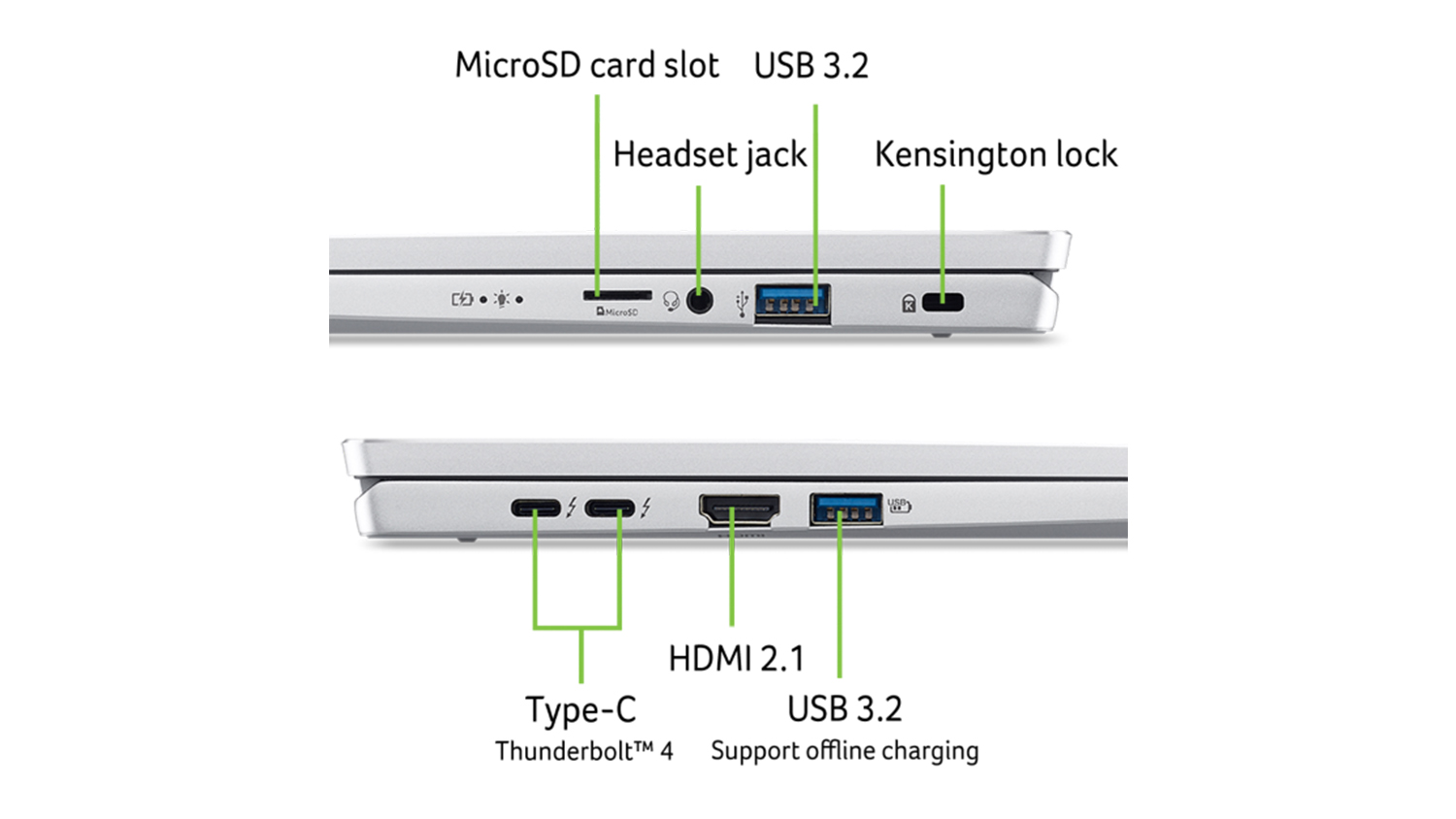 MicroSD card slot USB 3.2

Headset jack

Kensington lock

MicroSD

USB

HDMI 2.1

Type-C
Thunderbolt™ 4

USB 3.2
Support offline charging