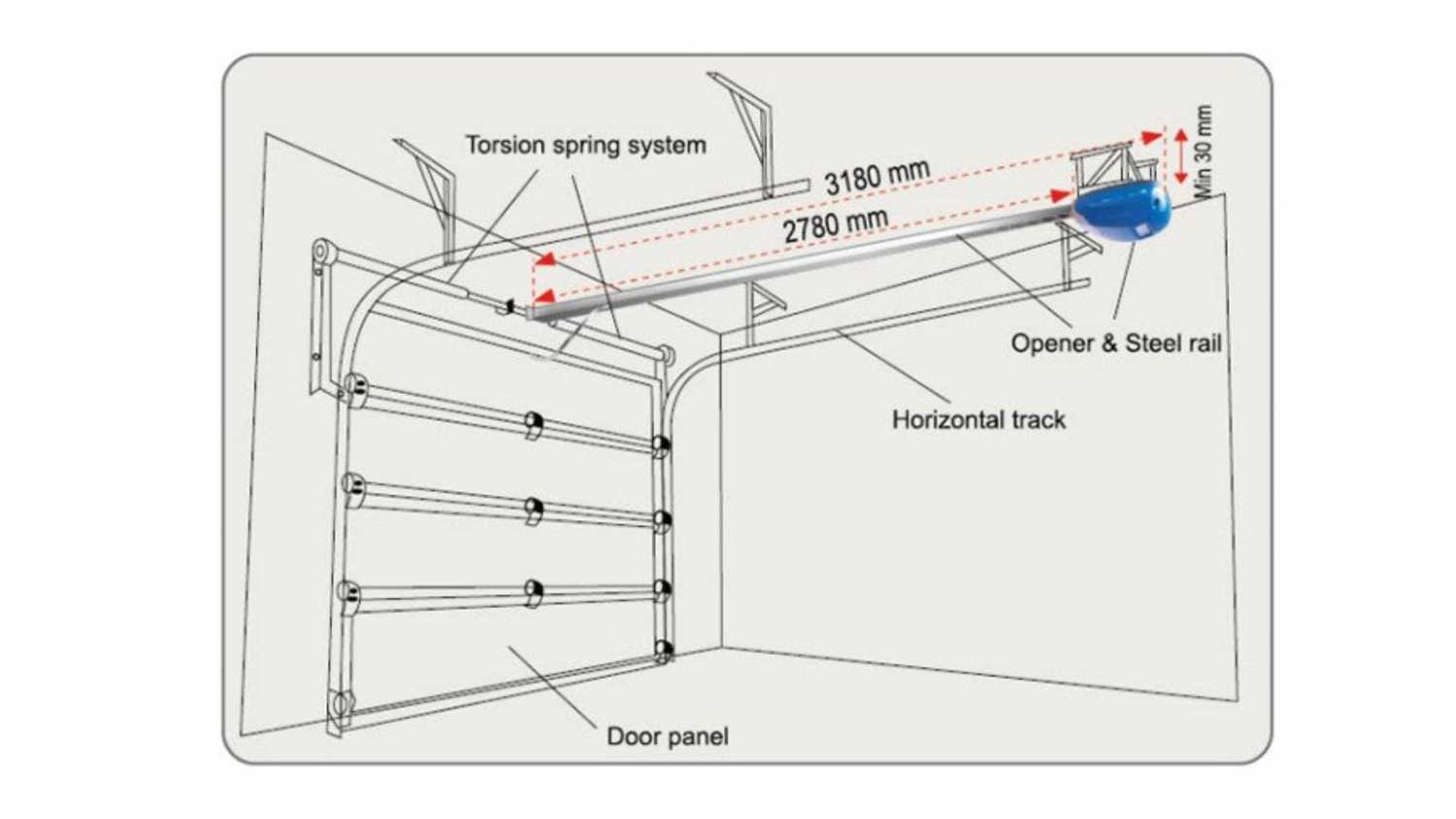 Torsion spring system

3180 mm

2780 mm

Min 30 mm

Opener & Steel rail

Horizontal track

Door panel