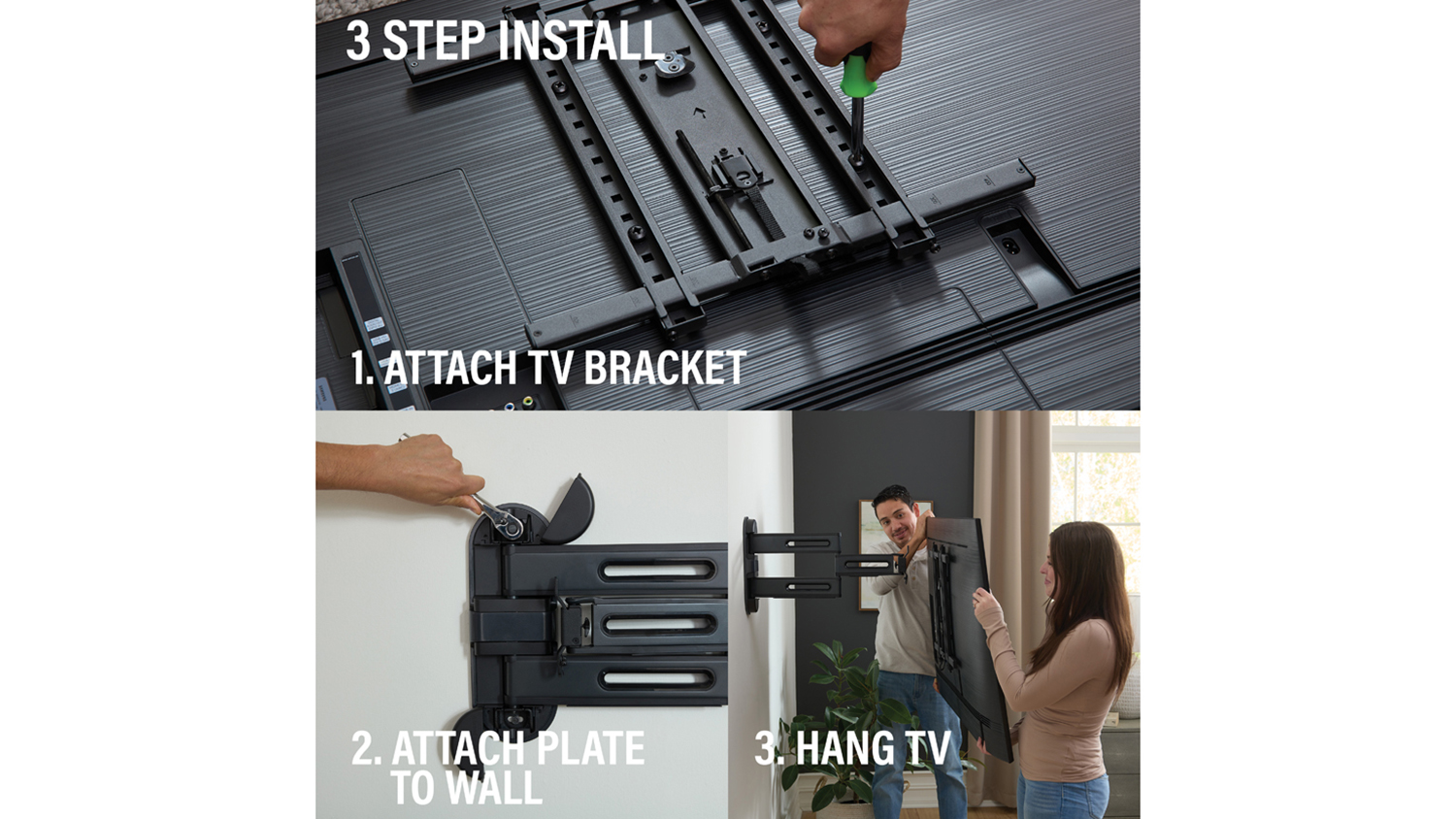 3 STEP INSTALL

1. ATTACH TV BRACKET

2. ATTACH PLATE TO WALL

3. HANG TV