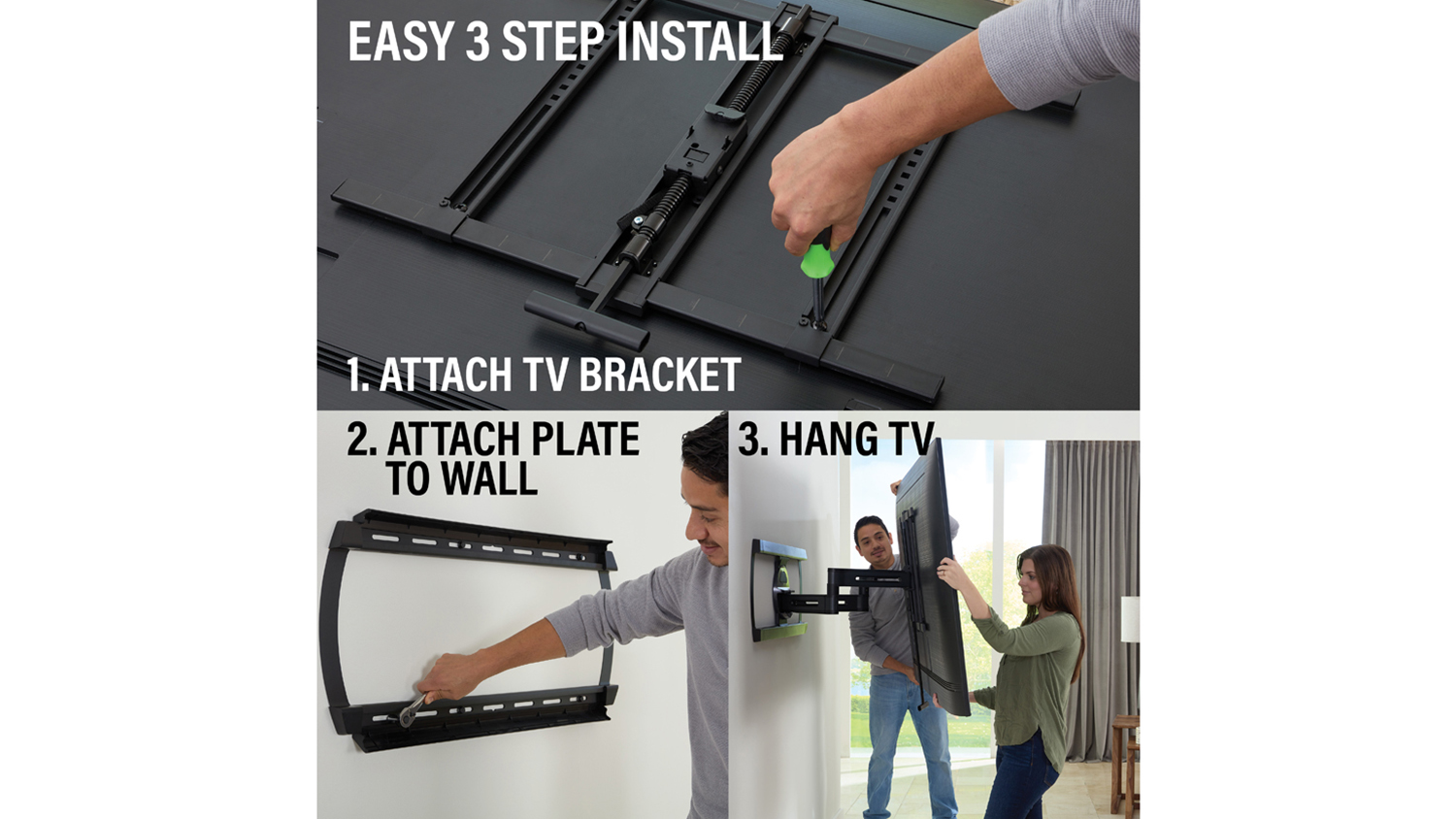 EASY 3 STEP INSTALL

1. ATTACH TV BRACKET

2. ATTACH PLATE TO WALL

3. HANG TV