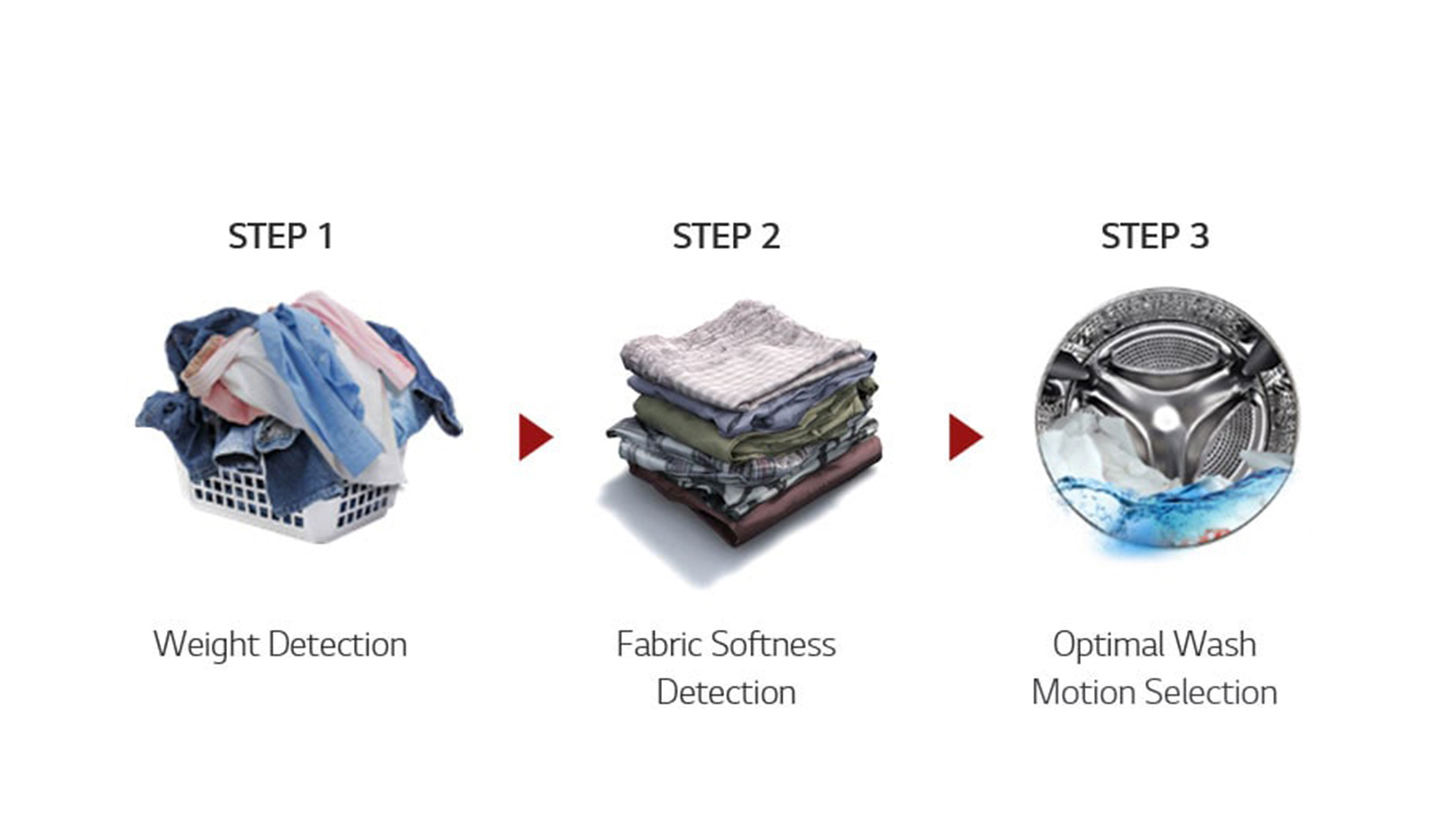 STEP 1

Weight Detection

STEP 2

Fabric Softness Detection

STEP 3

Optimal Wash Motion Selection