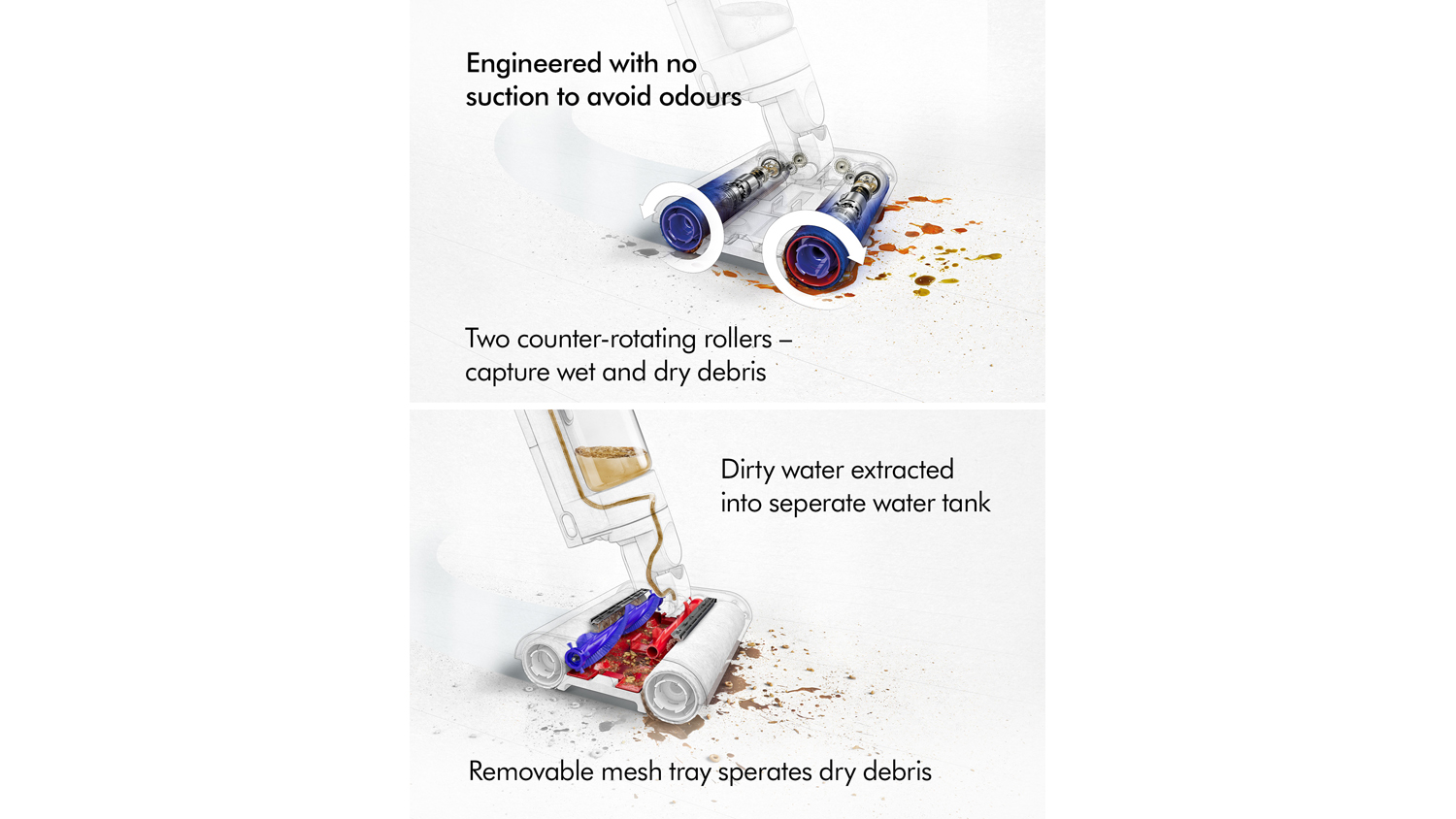 Engineered with no suction to avoid odours

Two counter-rotating rollers – capture wet and dry debris

Dirty water extracted into seperate water tank

Removable mesh tray sperates dry debris