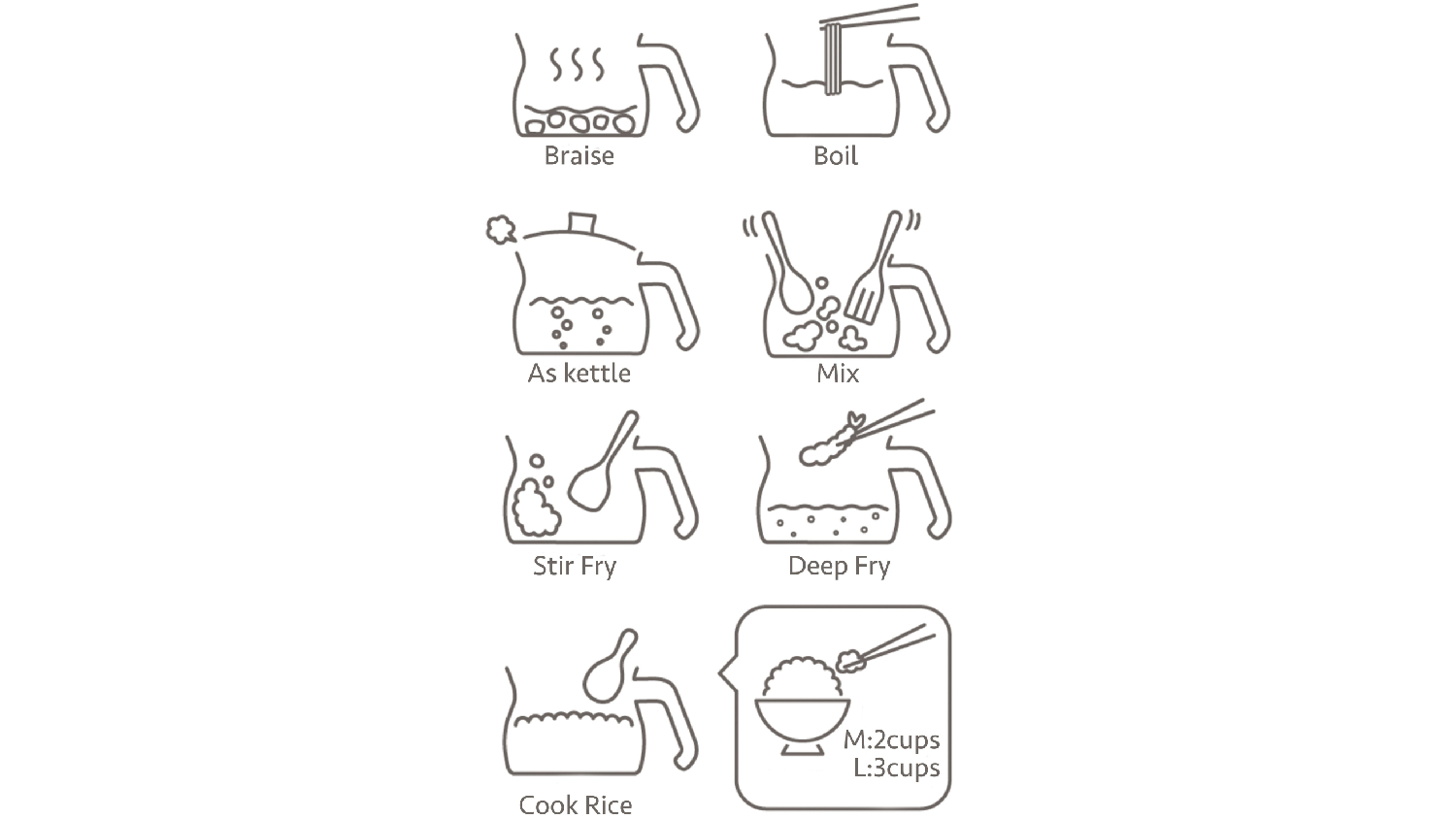 Braise

Boil

As kettle

Mix

Stir Fry

Deep Fry

Cook Rice

M:2cups
L:3cups