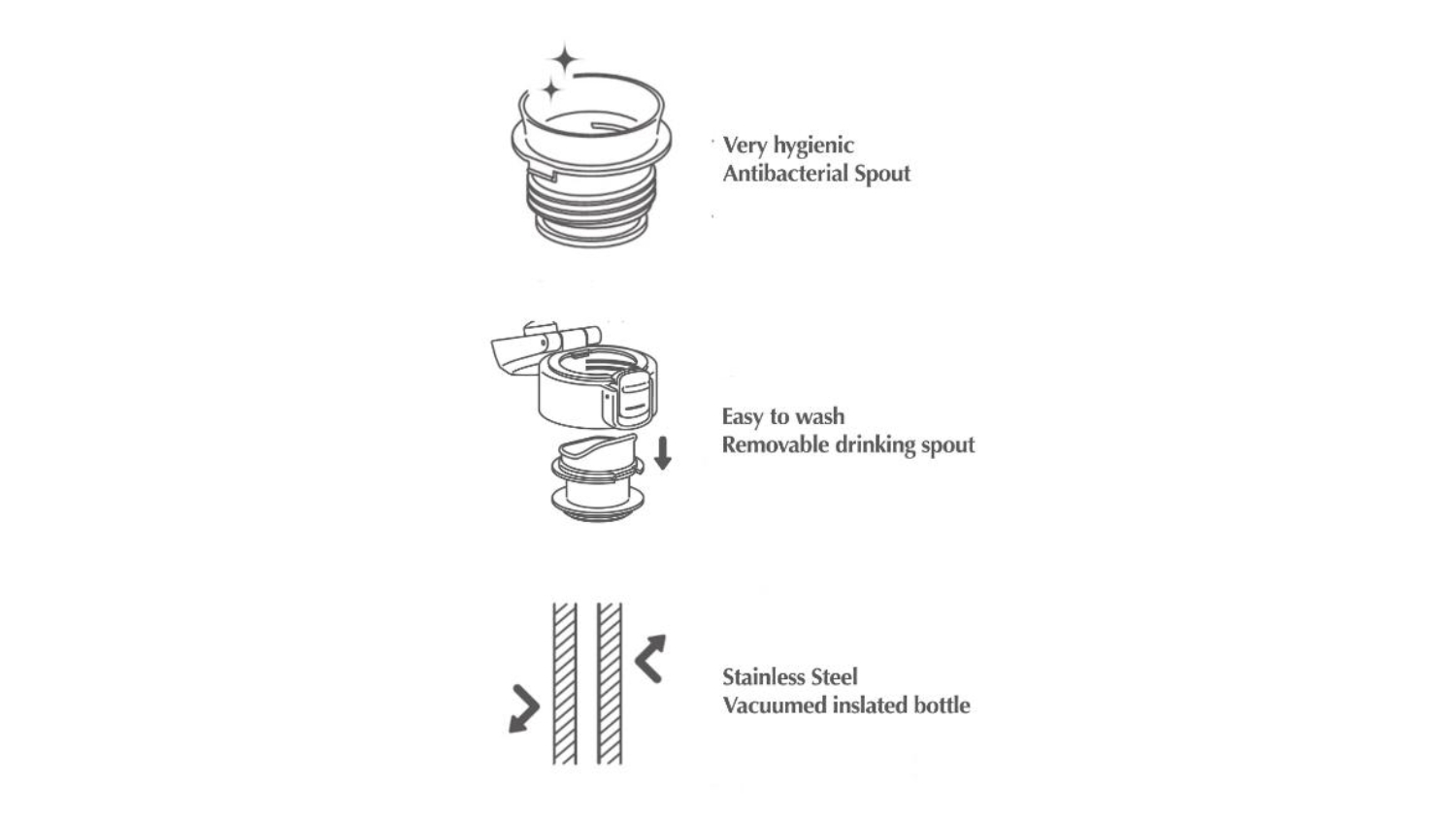 Very hygienic
Antibacterial Spout

Easy to wash
Removable drinking spout

Stainless Steel
Vacuumed inslated bottle