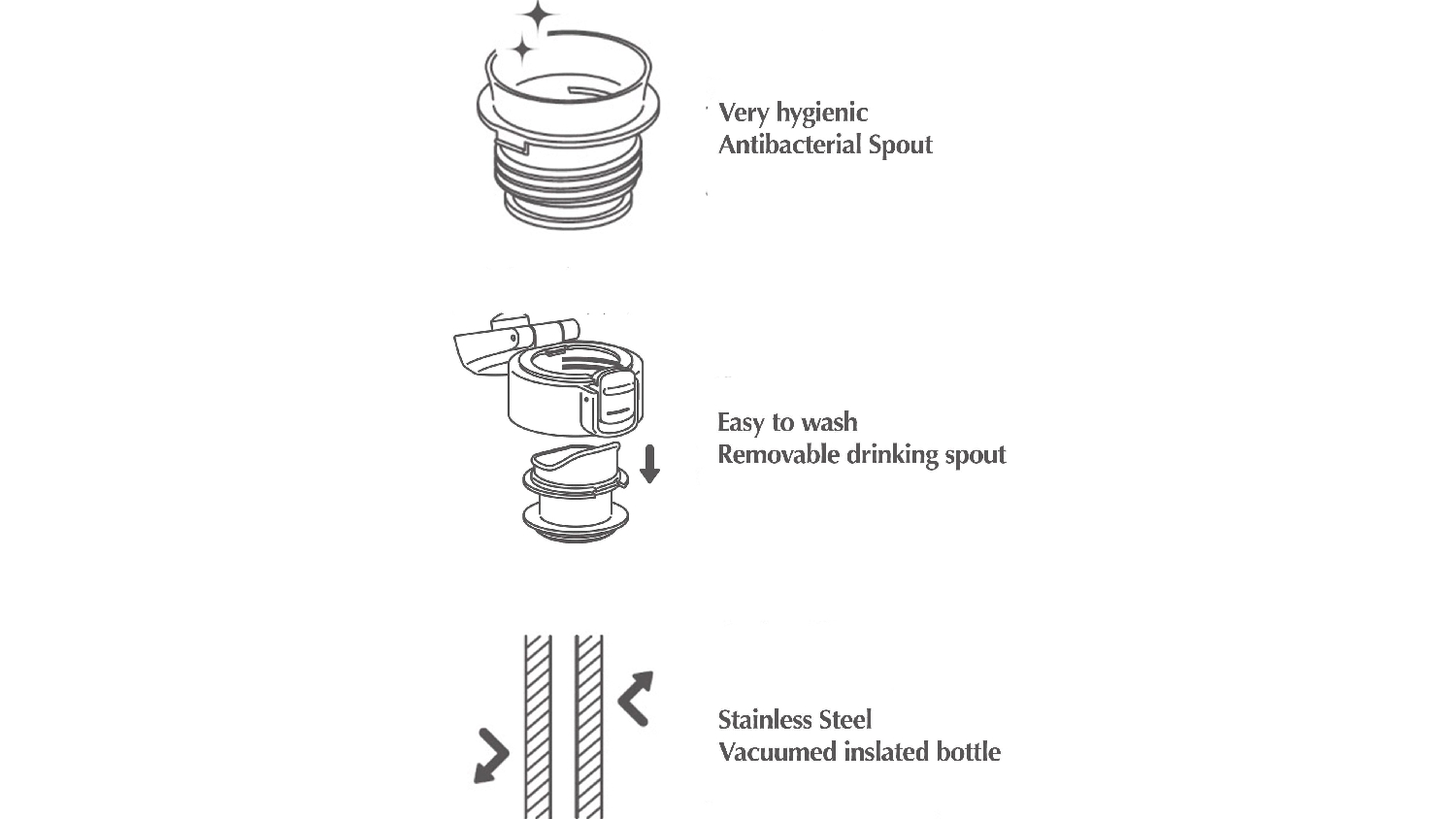 Very hygienic
Antibacterial Spout

Easy to wash
Removable drinking spout

Stainless Steel
Vacuumed inslated bottle