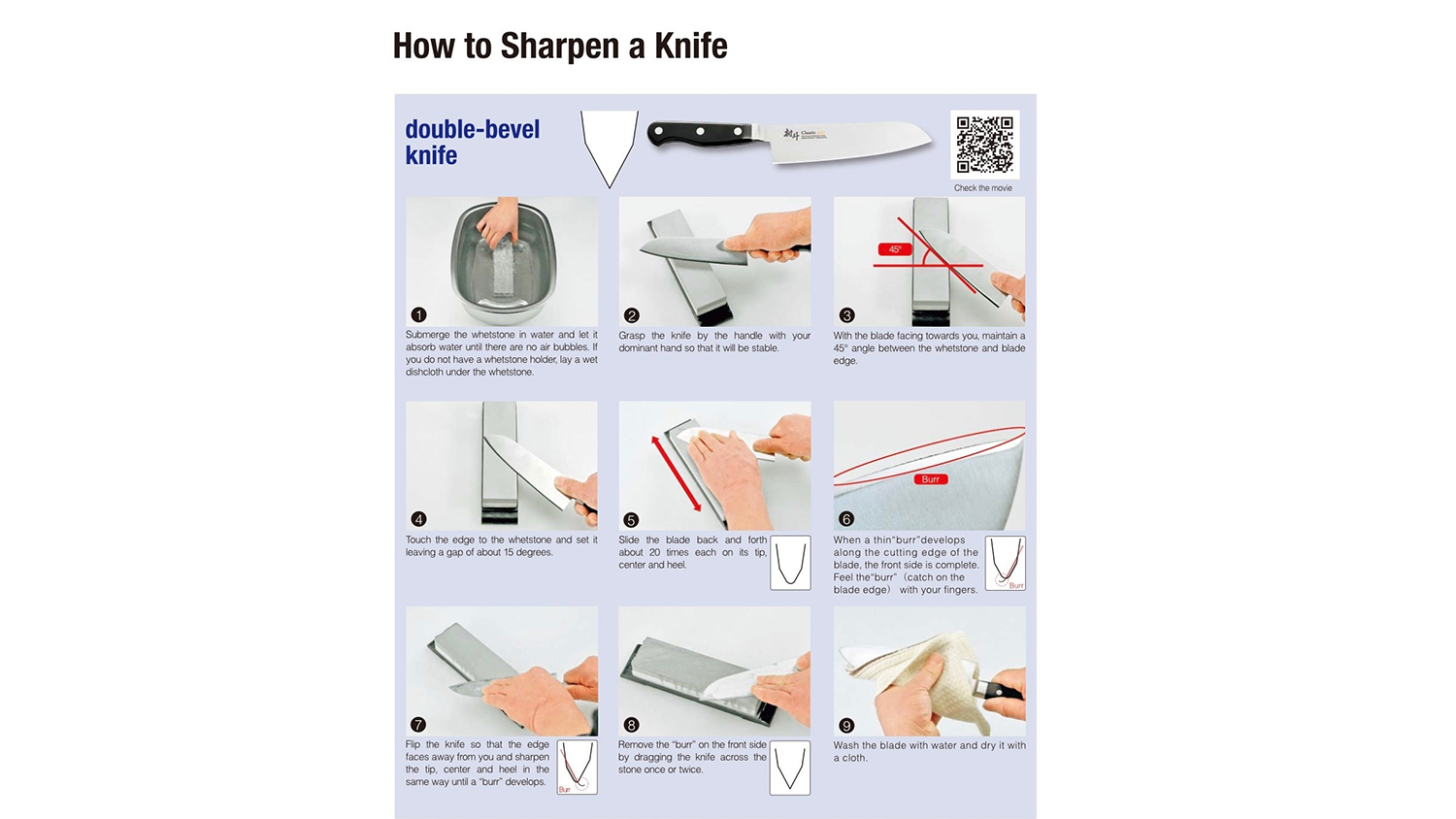 How to Sharpen a Knife

double-bevel knife

Check the movie

1
Submerge the whetstone in water and let it absorb water until there are no air bubbles. If you do not have a whetstone holder, lay a wet dishcloth under the whetstone.

2
Grasp the knife by the handle with your dominant hand so that it will be stable.

45°

3
With the blade facing towards you, maintain a 45° angle between the whetstone and blade edge.

4
Touch the edge to the whetstone and set it leaving a gap of about 15 degrees.

5
Slide the blade back and forth about 20 times each on its tip, center and heel.

Burr

6
When a thin"burr"develops along the cutting edge of the blade, the front side is complete. Feel the"burr" (catch on the blade edge) with your fingers.

Burr

7
Flip the knife so that the edge faces away from you and sharpen the tip, center and heel in the same way until a "burr" develops.

Burr

8
Remove the "burr" on the front side by dragging the knife across the stone once or twice.

9
Wash the blade with water and dry it with a cloth.