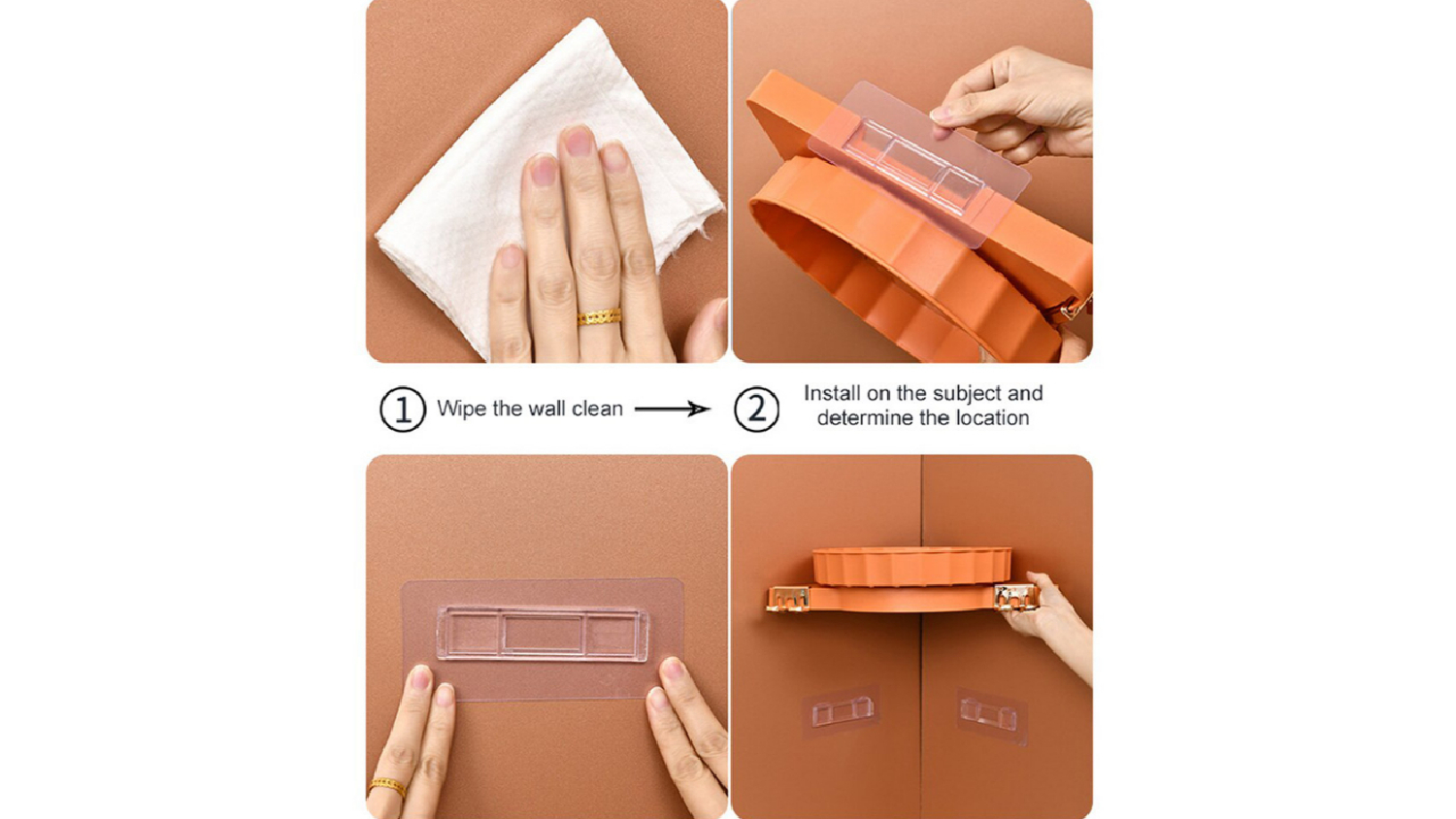 ① Wipe the wall clean → ② Install on the subject and determine the location