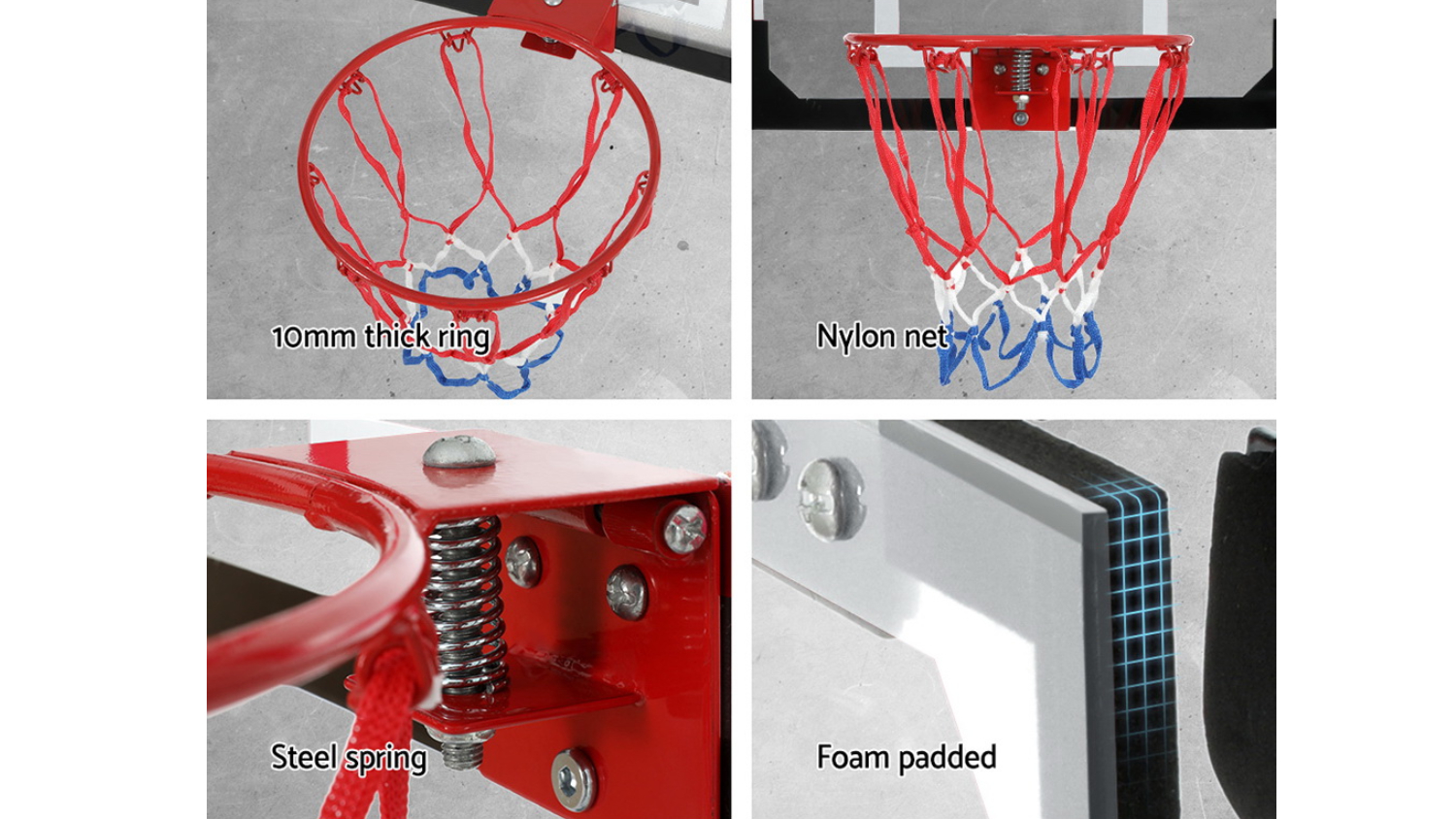 10mm thick ring

Nylon net

Steel spring

Foam padded