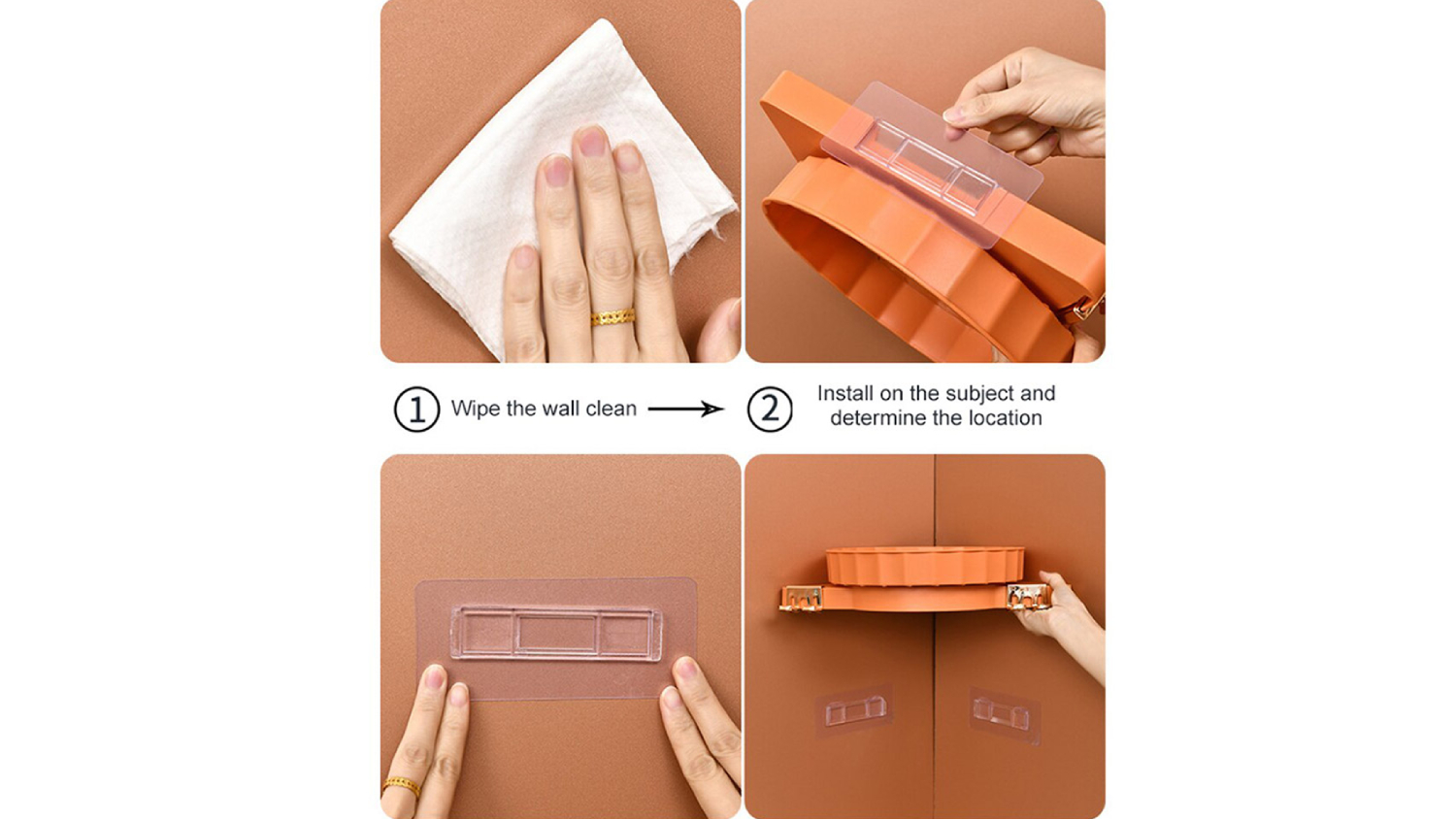 ① Wipe the wall clean → ② Install on the subject and determine the location