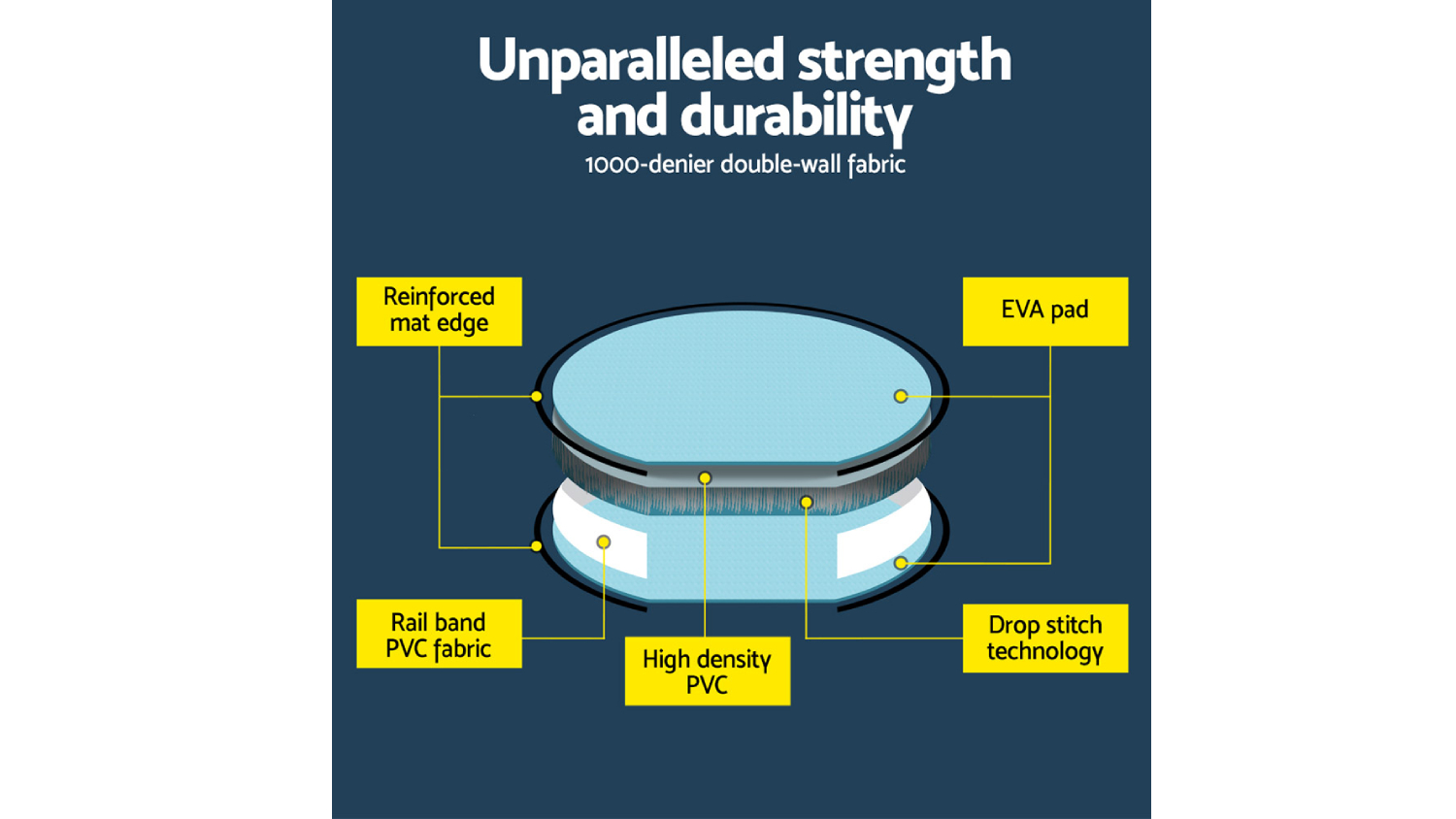 Unparalleled strength and durability

1000-denier double-wall fabric

Reinforced mat edge

EVA pad

Rail band PVC fabric

High density PVC

Drop stitch technology