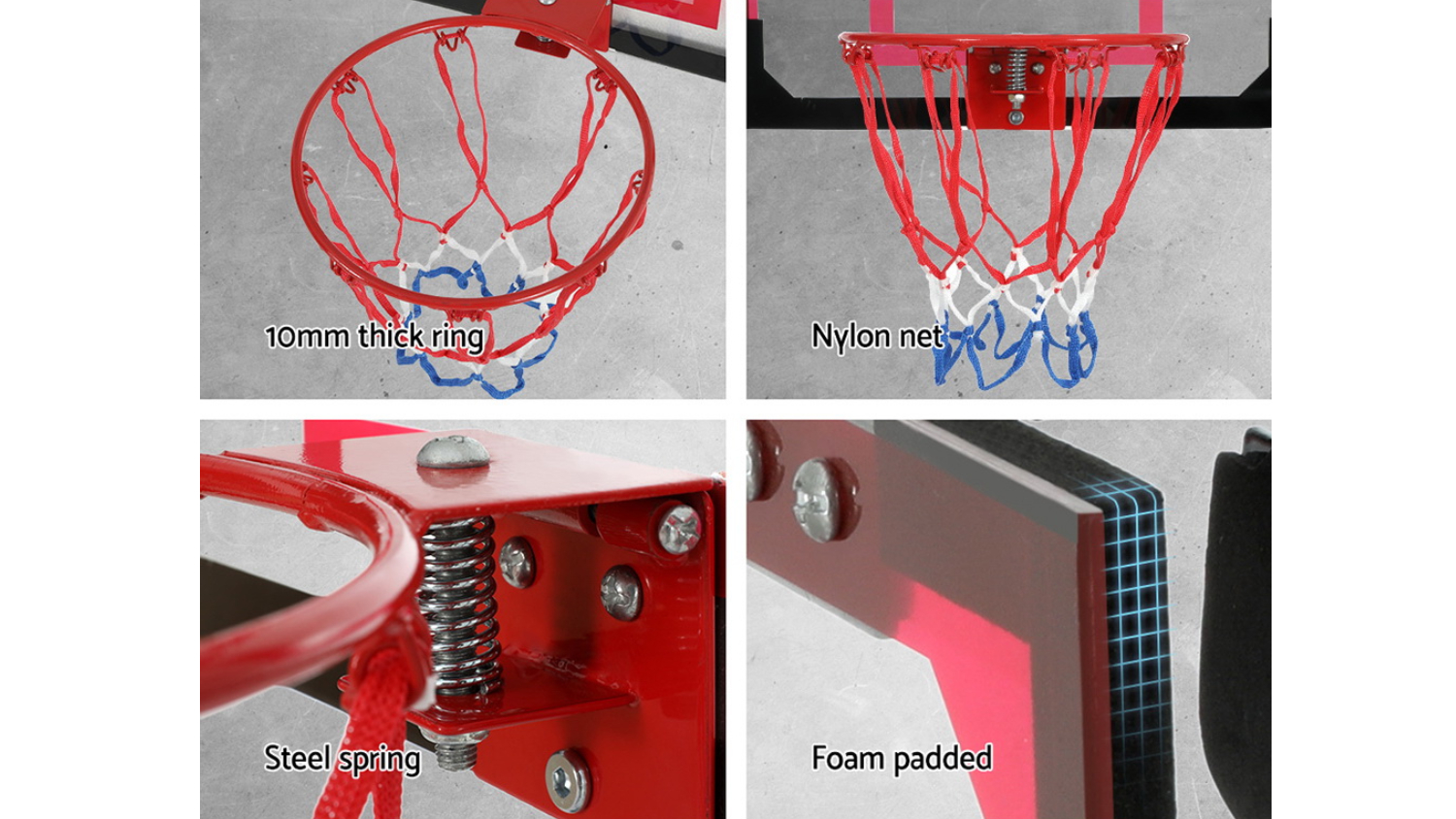 10mm thick ring

Nylon net

Steel spring

Foam padded