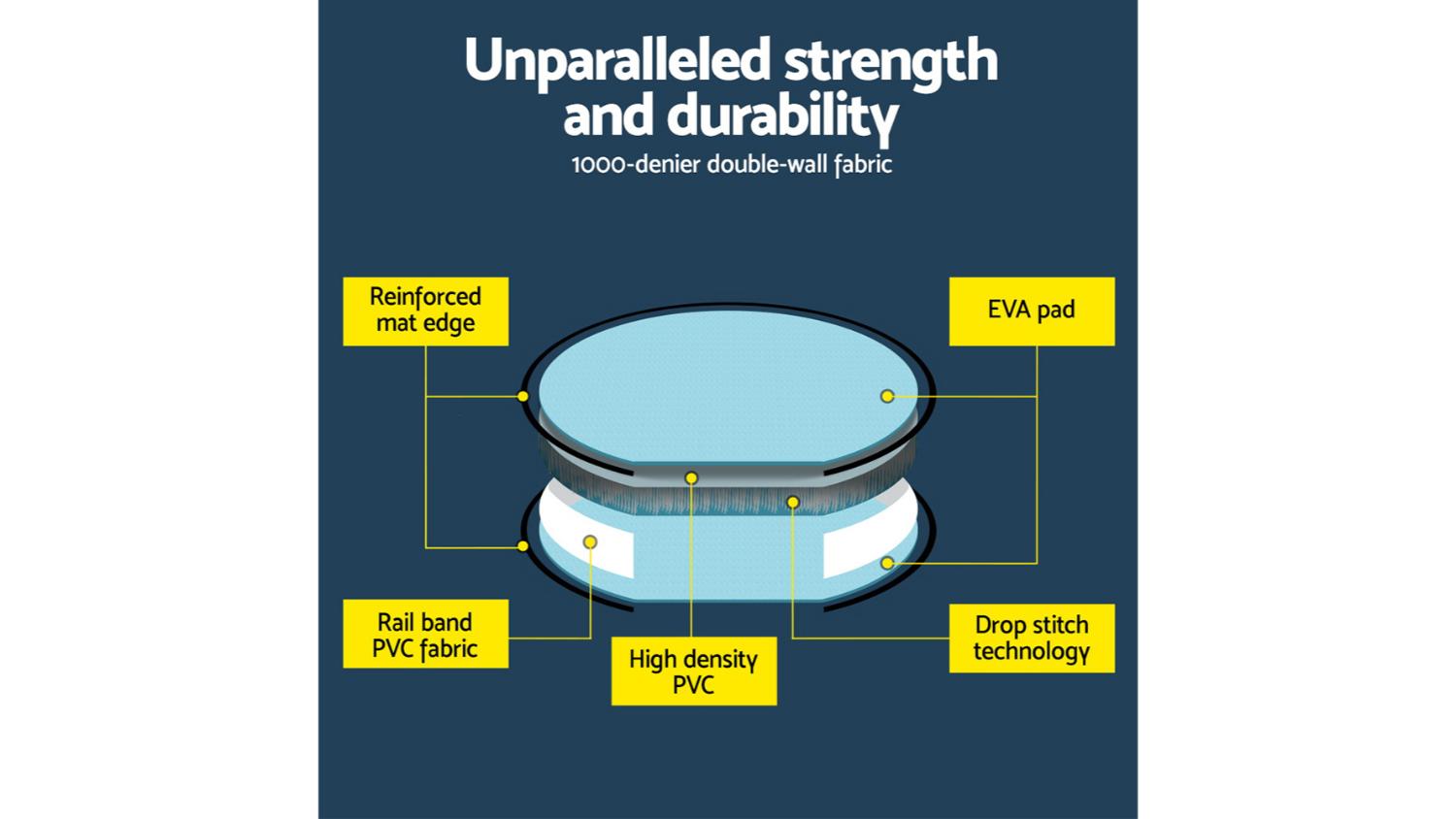 Unparalleled strength and durability
1000-denier double-wall fabric

Reinforced mat edge

EVA pad

Rail band PVC fabric

High density PVC

Drop stitch technology