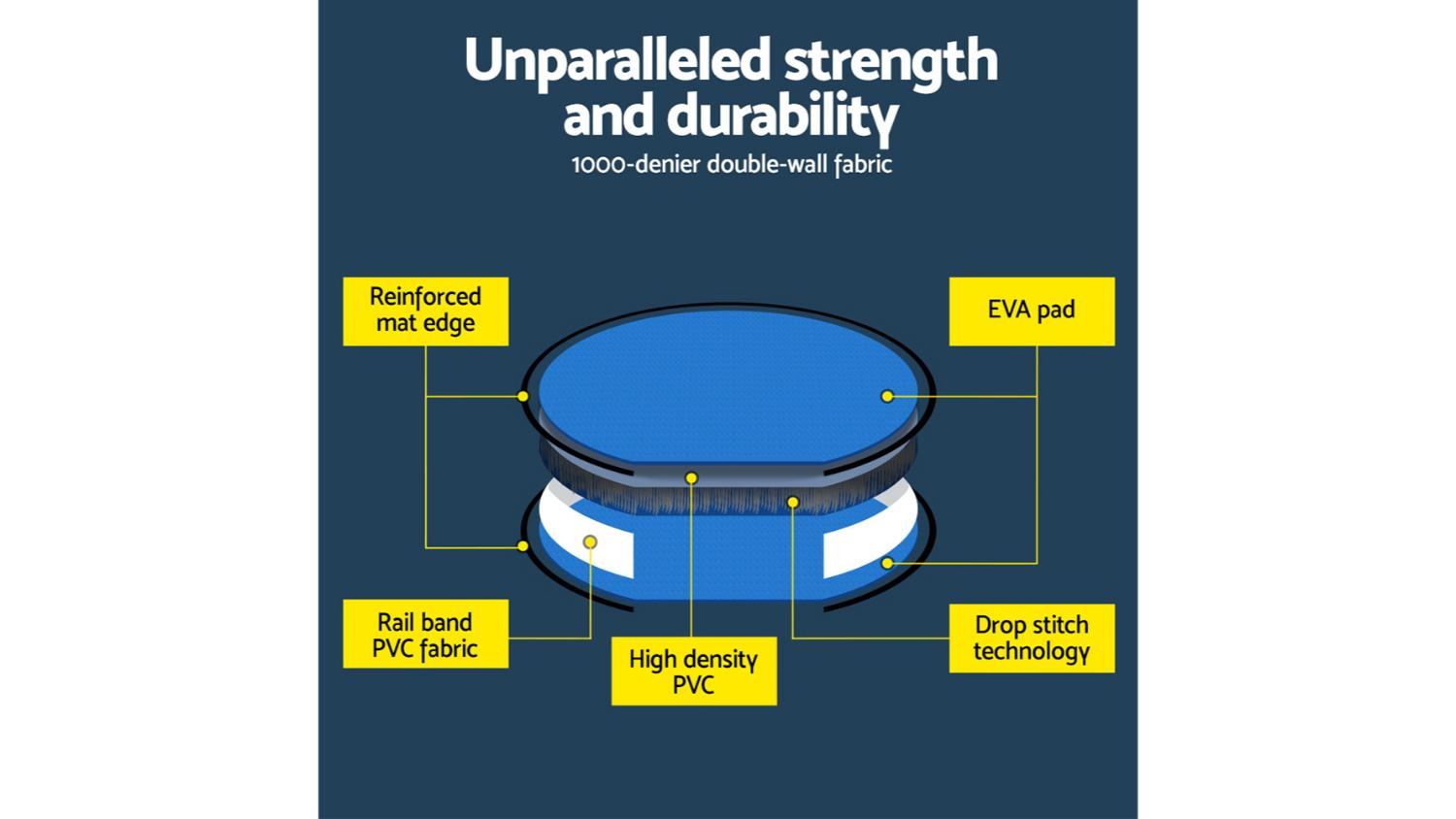 Unparalleled strength and durability
1000-denier double-wall fabric

Reinforced mat edge

EVA pad

Rail band PVC fabric

High density PVC

Drop stitch technology