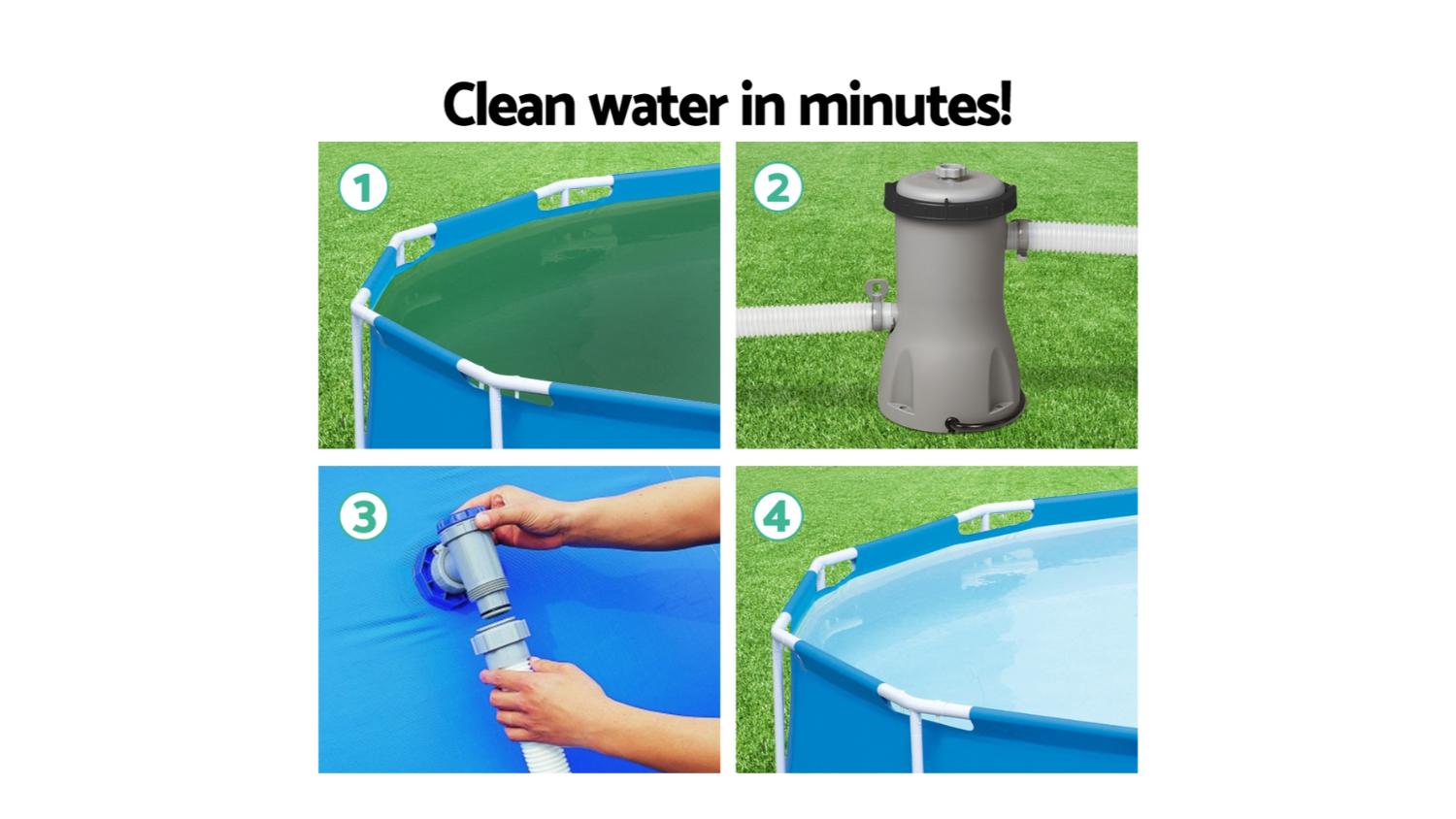 Clean water in minutes!

1

2

3

4