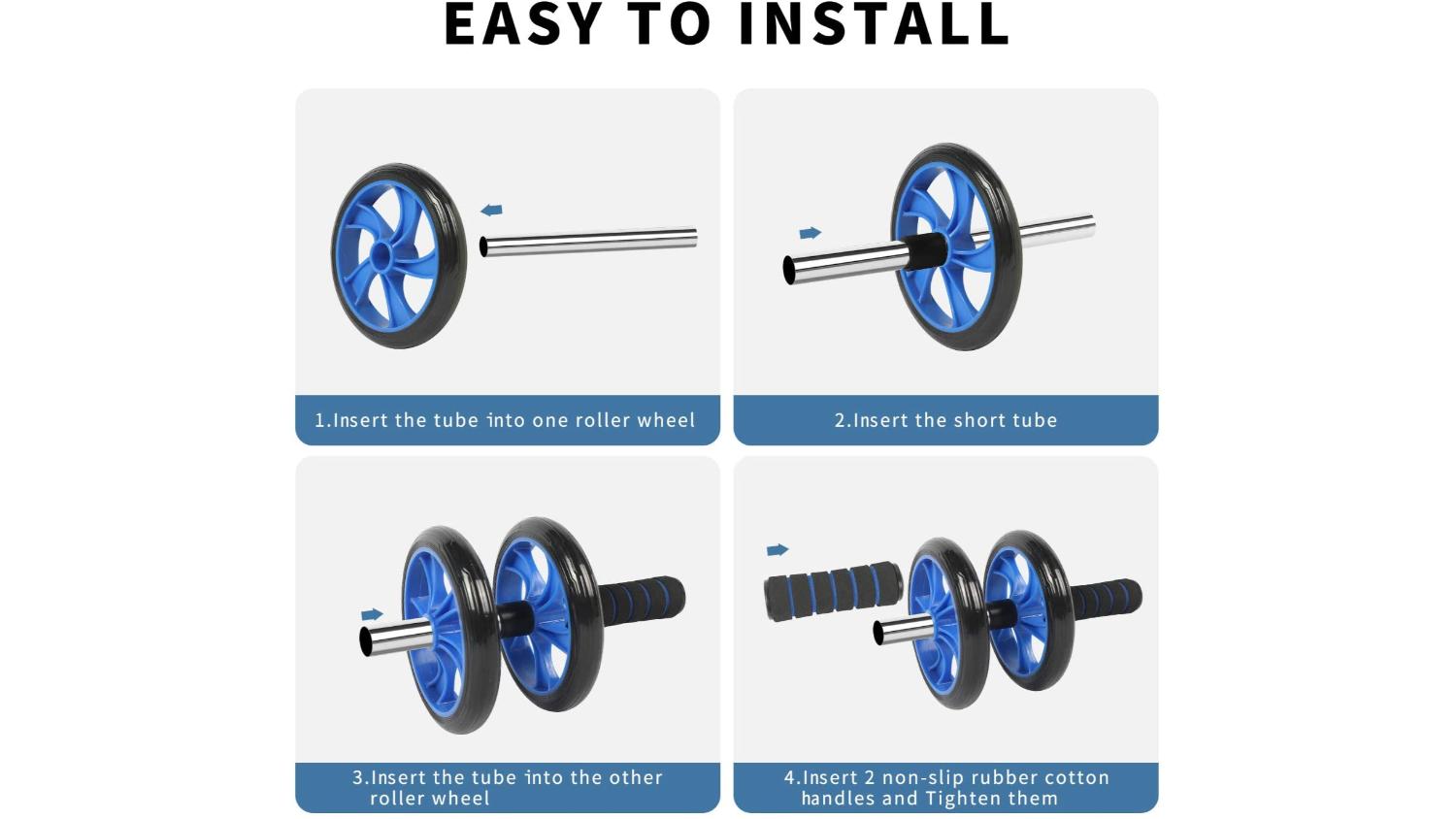 EASY TO INSTALL

1.Insert the tube into one roller wheel

2.Insert the short tube

3.Insert the tube into the other roller wheel

4.Insert 2 non-slip rubber cotton handles and Tighten them