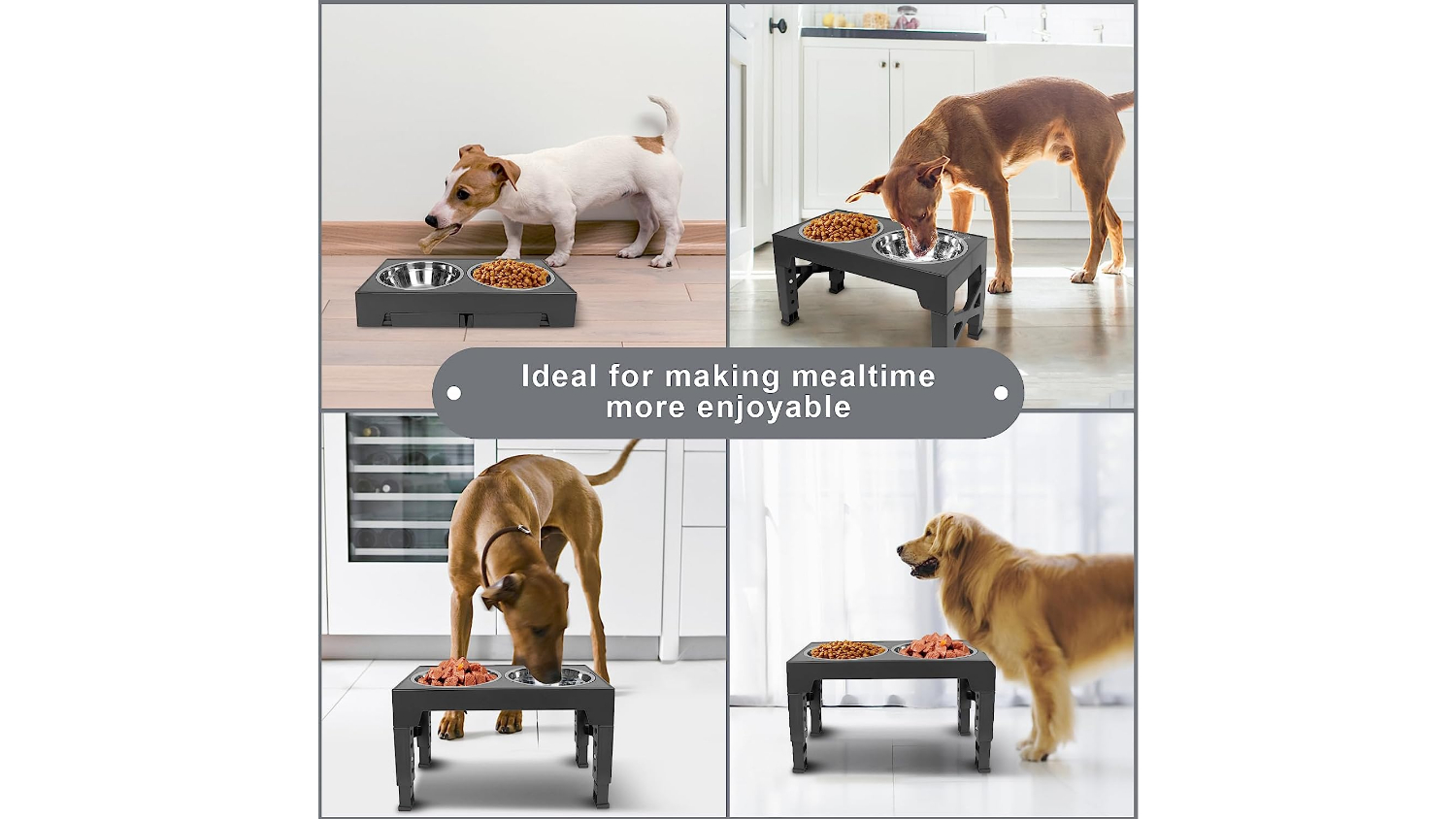 Ideal for making mealtime more enjoyable